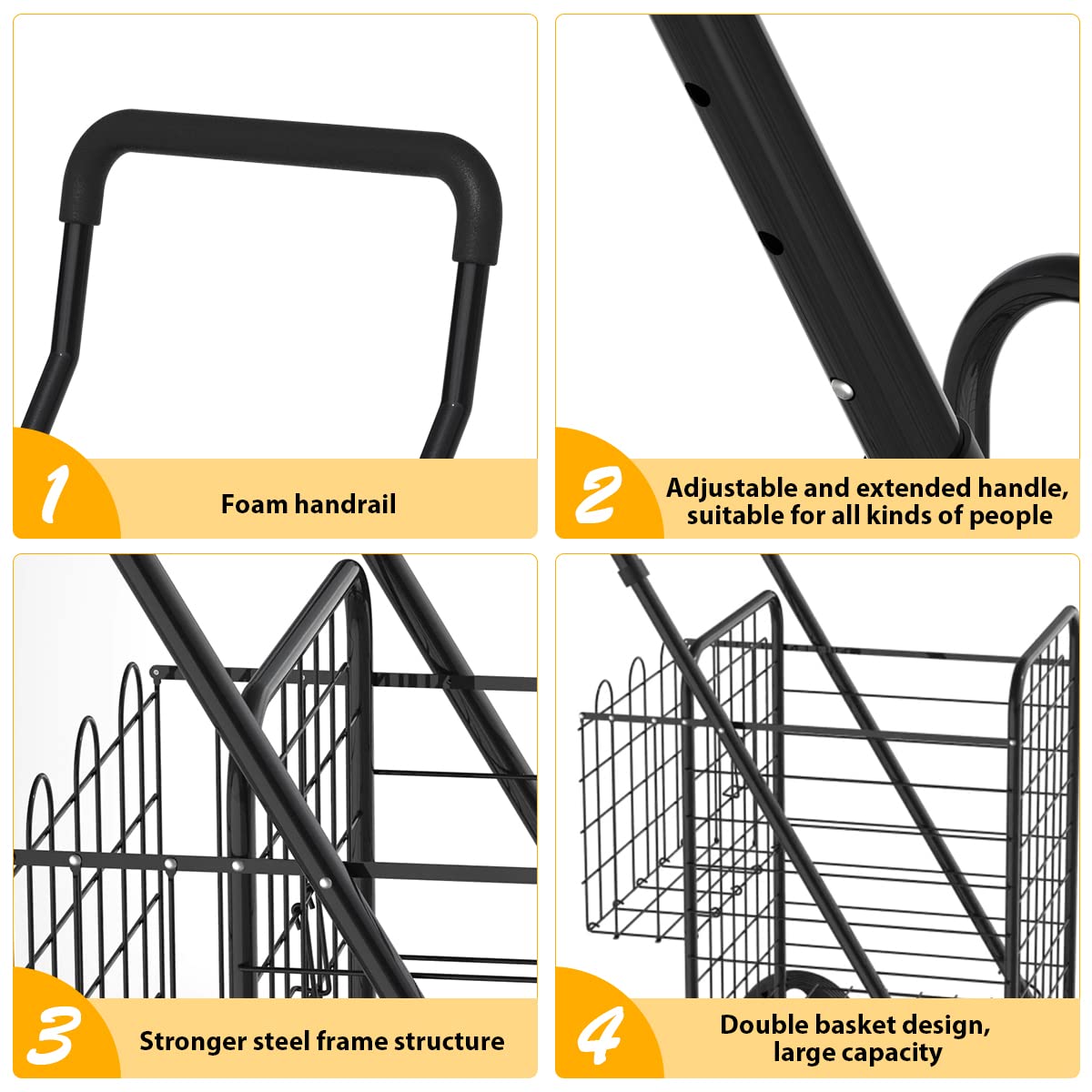 1
Foam handrail

2
Adjustable and extended handle, suitable for all kinds of people

3
Stronger steel frame structure

4
Double basket design, large capacity