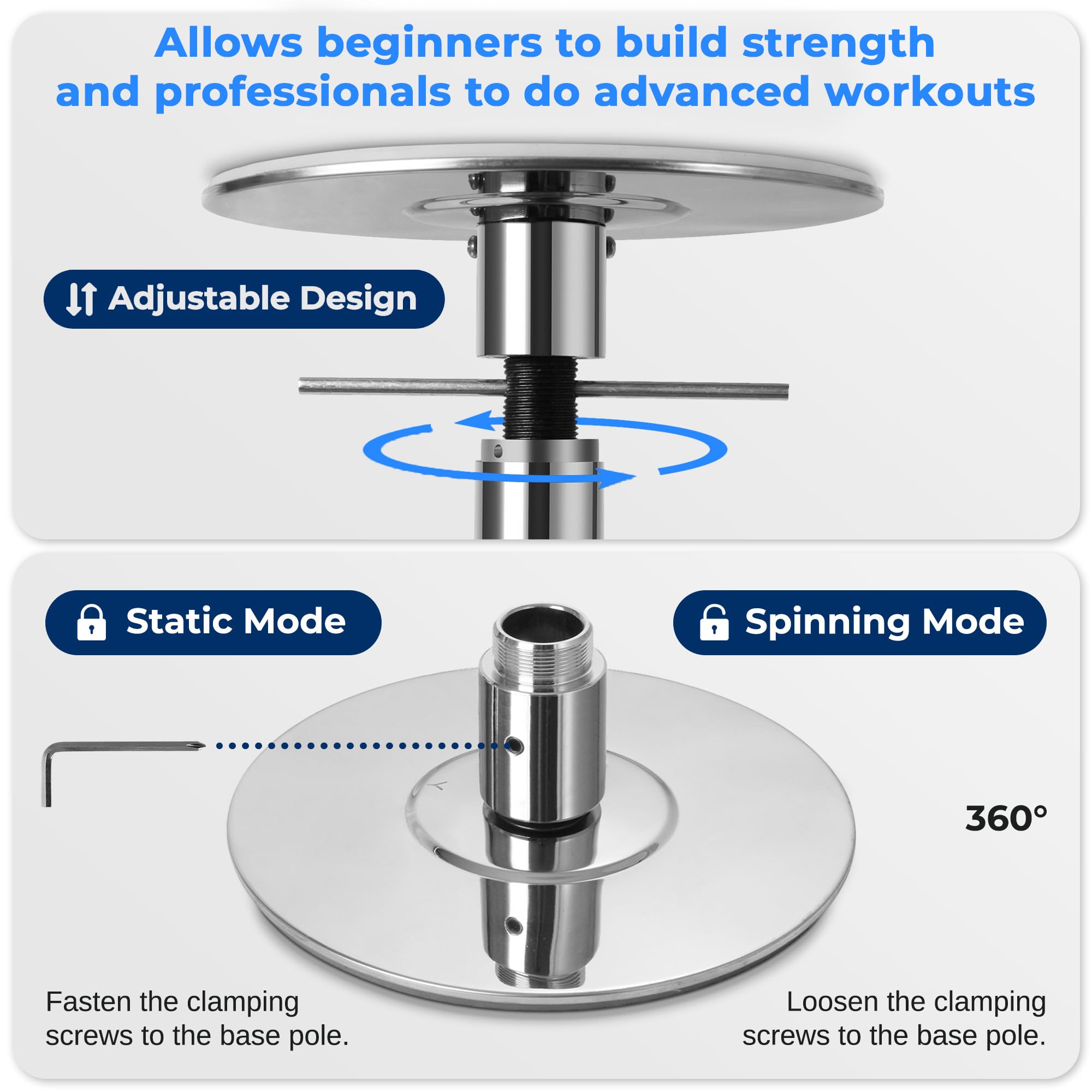 Allows beginners to build strength and professionals to do advanced workouts

Adjustable Design

Static Mode

Spinning Mode

360°

Fasten the clamping screws to the base pole.

Loosen the clamping screws to the base pole.