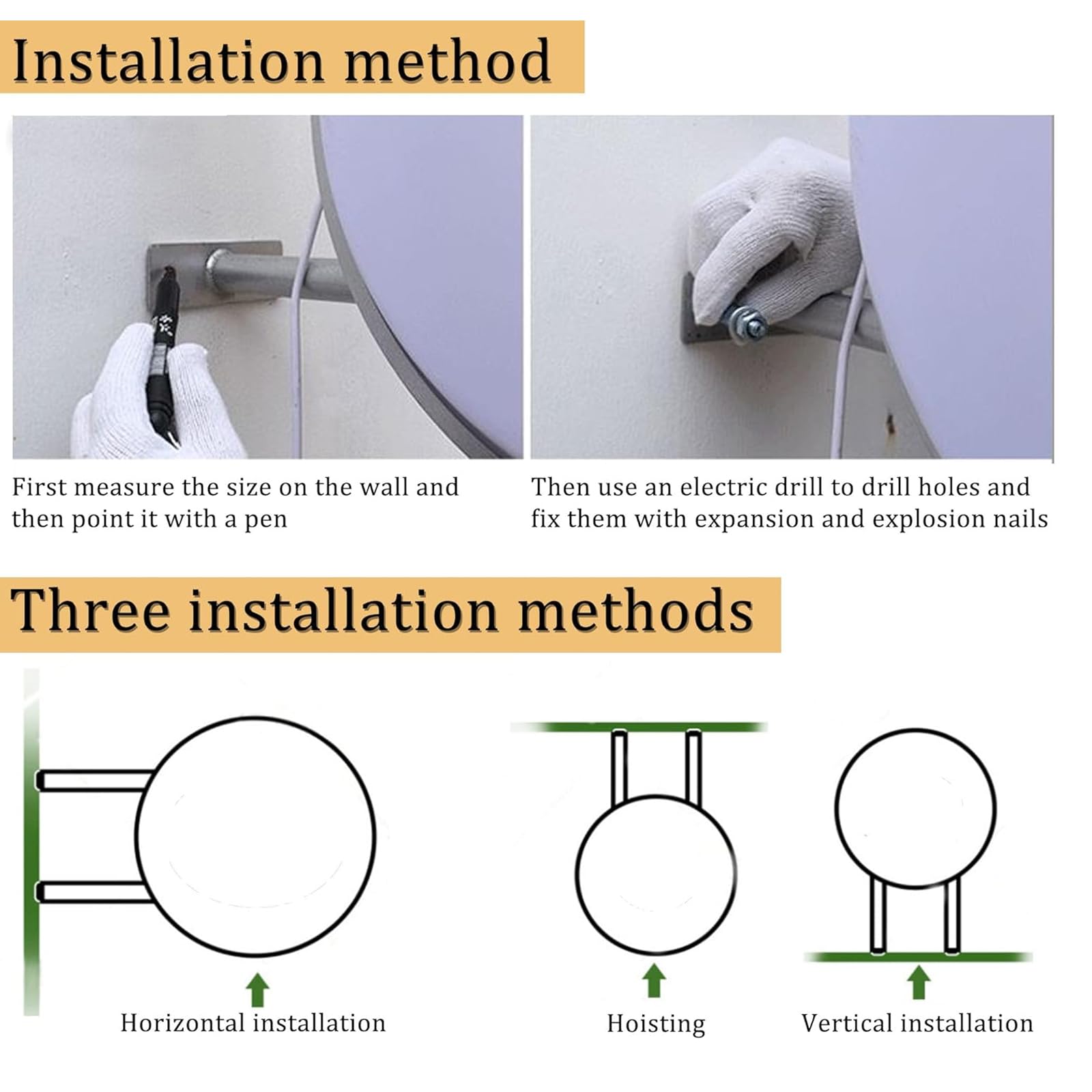 Installation method

First measure the size on the wall and then point it with a pen

Then use an electric drill to drill holes and fix them with expansion and explosion nails

Three installation methods

Horizontal installation

Hoisting

Vertical installation