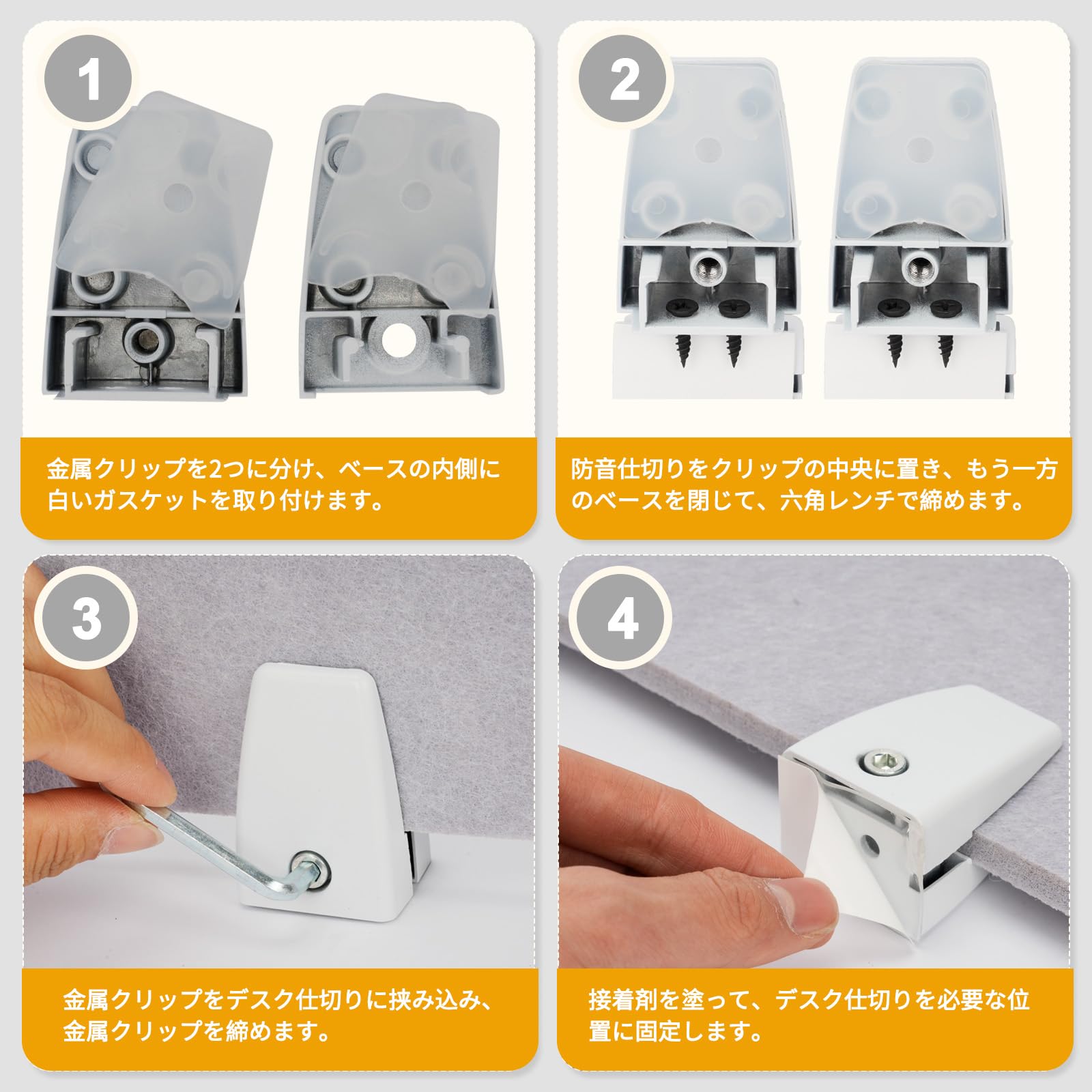 1

金属クリップを2つに分け、ベースの内側に白いガスケットを取り付けます。

2

防音仕切りをクリップの中央に置き、もう一方のベースを閉じて、六角レンチで締めます。

3

金属クリップをデスク仕切りに挟み込み、金属クリップを締めます。

4

接着剤を塗って、デスク仕切りを必要な位置に固定します。