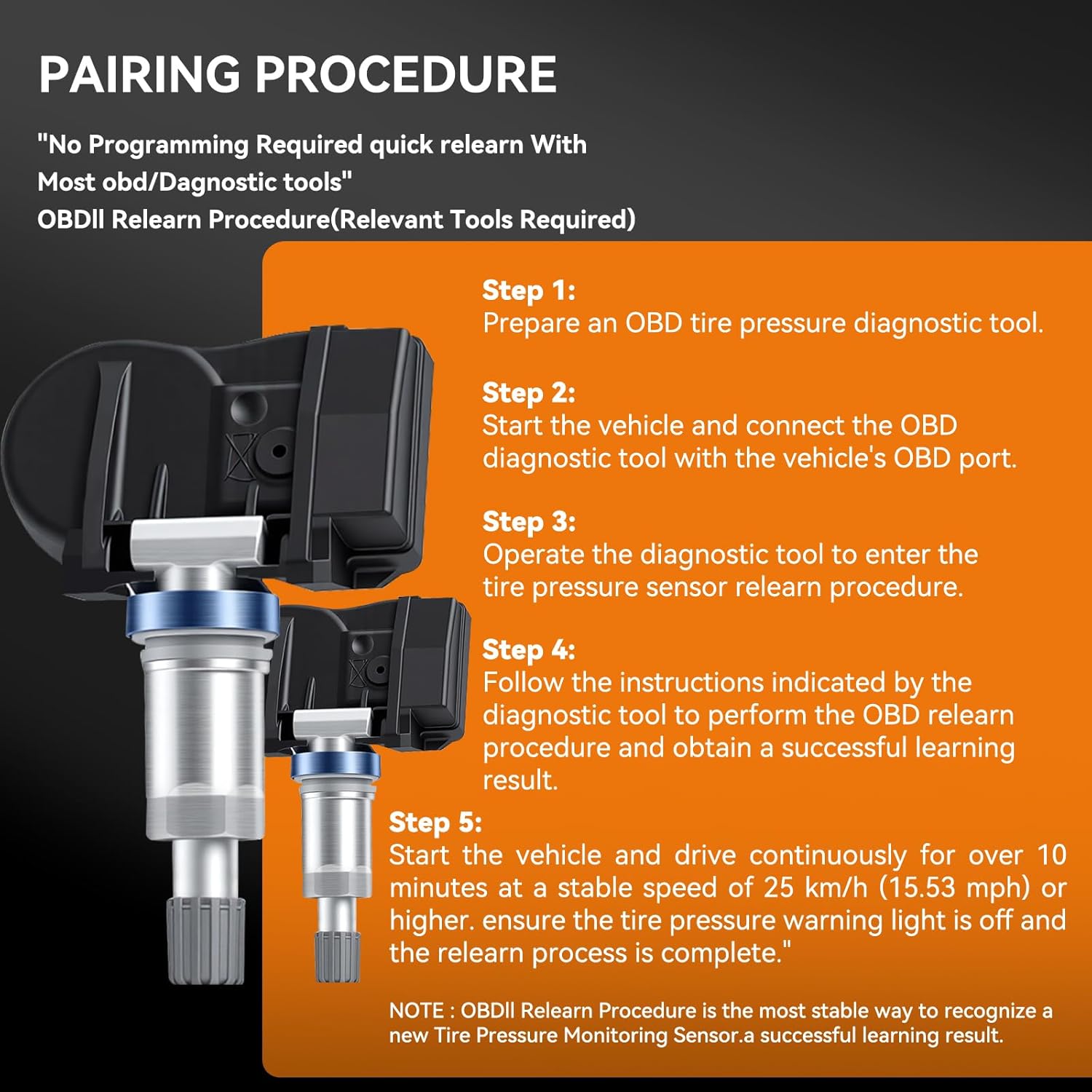 PAIRING PROCEDURE

"No Programming Required quick relearn With Most obd/Diagnostic tools"
OBDII Relearn Procedure(Relevant Tools Required)

Step 1:
Prepare an OBD tire pressure diagnostic tool.

Step 2:
Start the vehicle and connect the OBD diagnostic tool with the vehicle's OBD port.

Step 3:
Operate the diagnostic tool to enter the tire pressure sensor relearn procedure.

Step 4:
Follow the instructions indicated by the diagnostic tool to perform the OBD relearn procedure and obtain a successful learning result.

Step 5:
Start the vehicle and drive continuously for over 10 minutes at a stable speed of 25 km/h (15.53 mph) or higher. ensure the tire pressure warning light is off and the relearn process is complete."

NOTE : OBDII Relearn Procedure is the most stable way to recognize a new Tire Pressure Monitoring Sensor.a successful learning result.