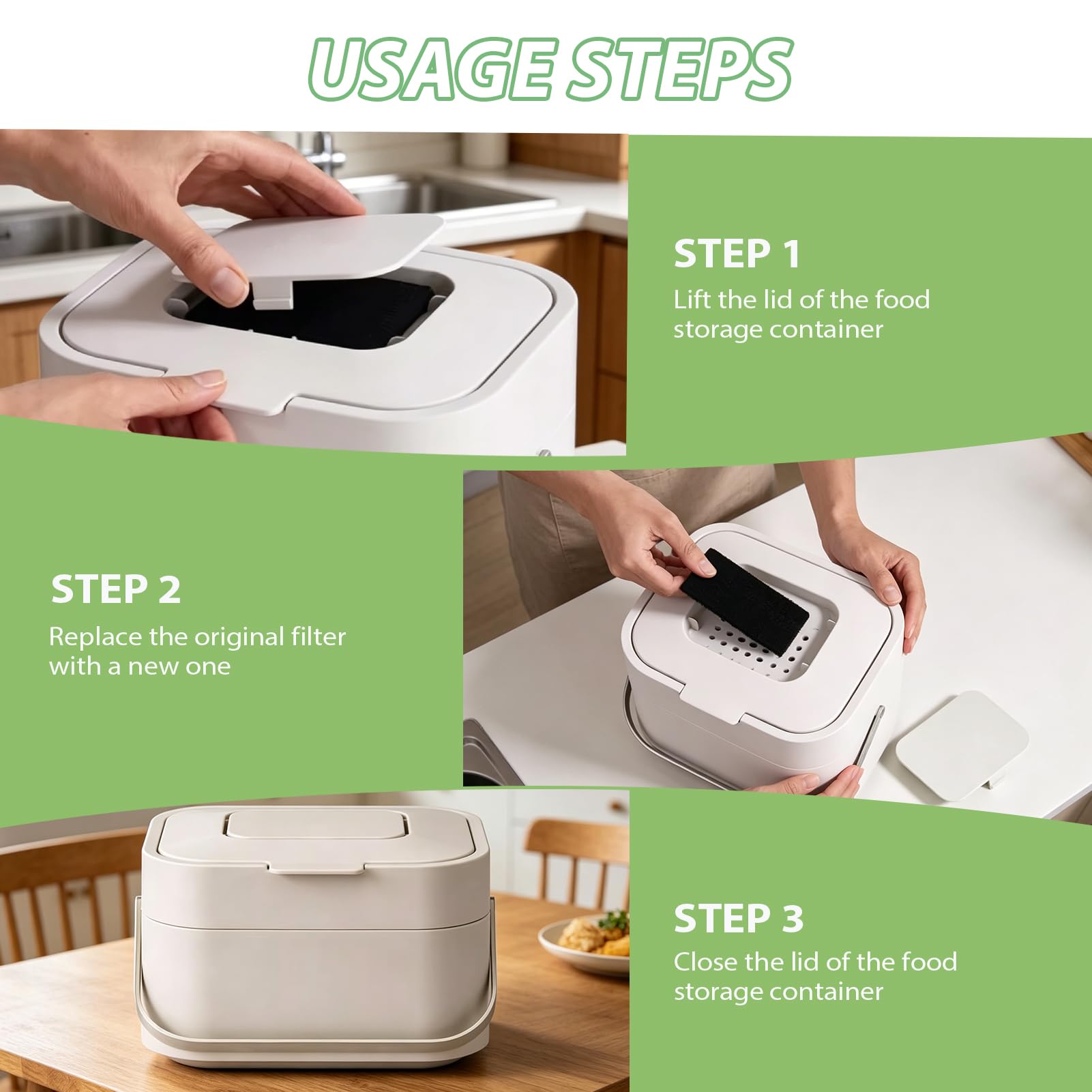 USAGE STEPS

STEP 1

Lift the lid of the food storage container

STEP 2

Replace the original filter with a new one

STEP 3

Close the lid of the food storage container