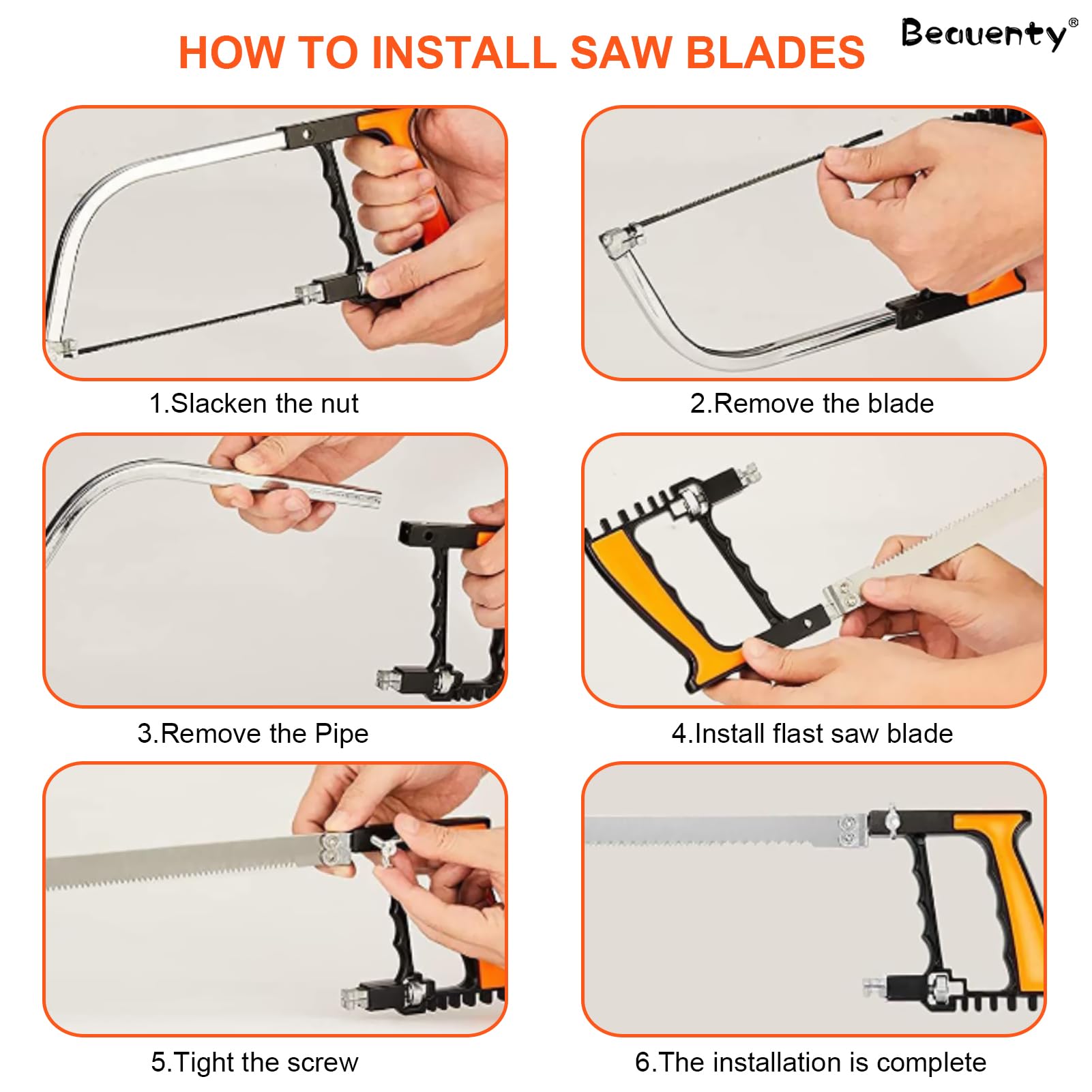 HOW TO INSTALL SAW BLADES

Beauenty®

1.Slacken the nut

2.Remove the blade

3.Remove the Pipe

4.Install flast saw blade

5.Tight the screw

6.The installation is complete