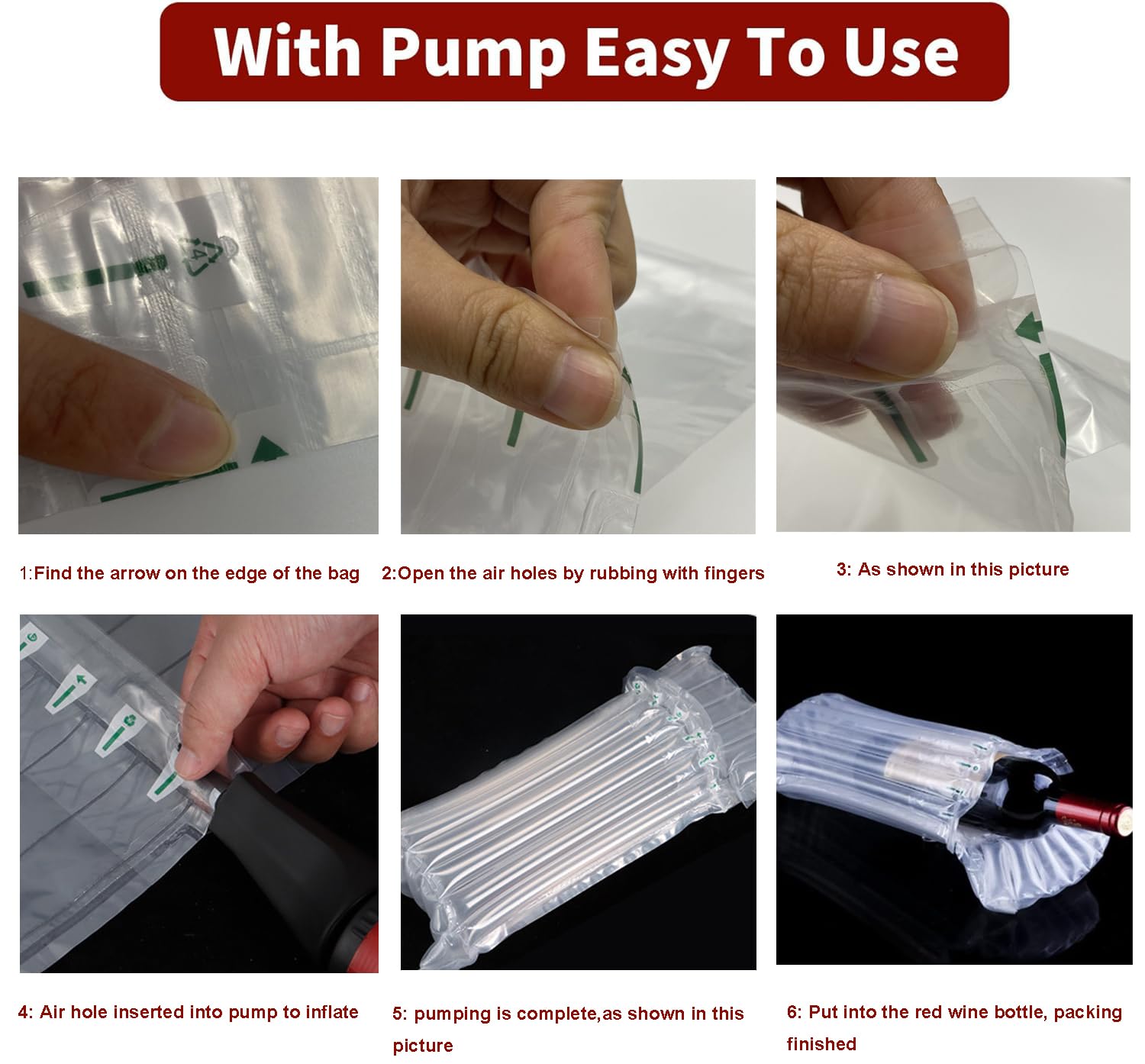 With Pump Easy To Use

1:Find the arrow on the edge of the bag

2:Open the air holes by rubbing with fingers

3: As shown in this picture

4: Air hole inserted into pump to inflate

5: pumping is complete,as shown in this picture

6: Put into the red wine bottle, packing finished