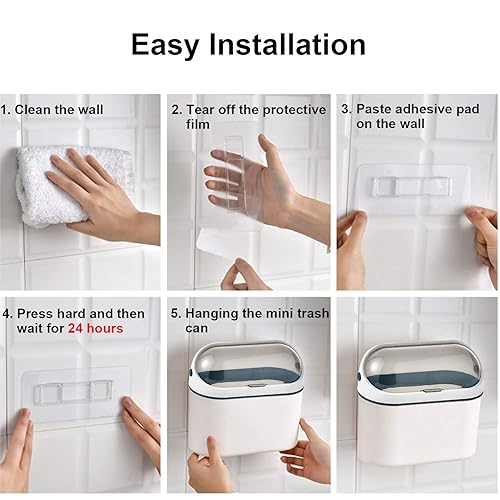 Easy Installation

1. Clean the wall

2. Tear off the protective film

3. Paste adhesive pad on the wall

4. Press hard and then wait for 24 hours

5. Hanging the mini trash can