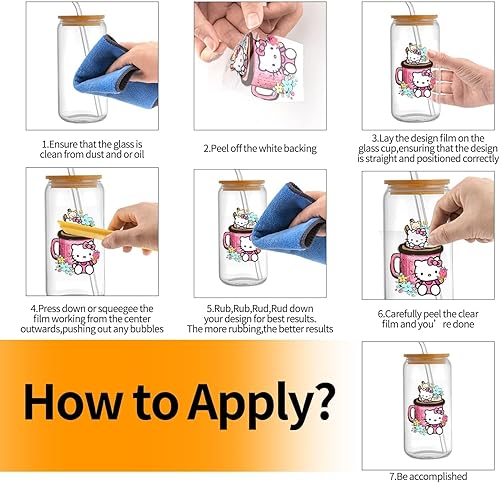 1.Ensure that the glass is clean from dust and or oil

2.Peel off the white backing

3.Lay the design film on the glass cup,ensuring that the design is straight and positioned correctly

4.Press down or squeegee the film working from the center outwards,pushing out any bubbles

5.Rub,Rub,Rud,Rud down your design for best results. The more rubbing,the better results

6.Carefully peel the clear film and you' re done

How to Apply?

7.Be accomplished