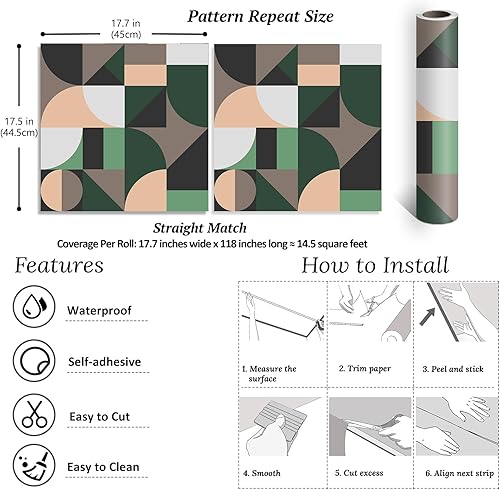 Pattern Repeat Size

17.7 in (45cm)

17.5 in (44.5cm)

Straight Match

Coverage Per Roll: 17.7 inches wide x 118 inches long ≈ 14.5 square feet

Features

Waterproof

Self-adhesive

Easy to Cut

Easy to Clean

How to Install

1. Measure the surface

2. Trim paper

3. Peel and stick

4. Smooth

5. Cut excess

6. Align next strip