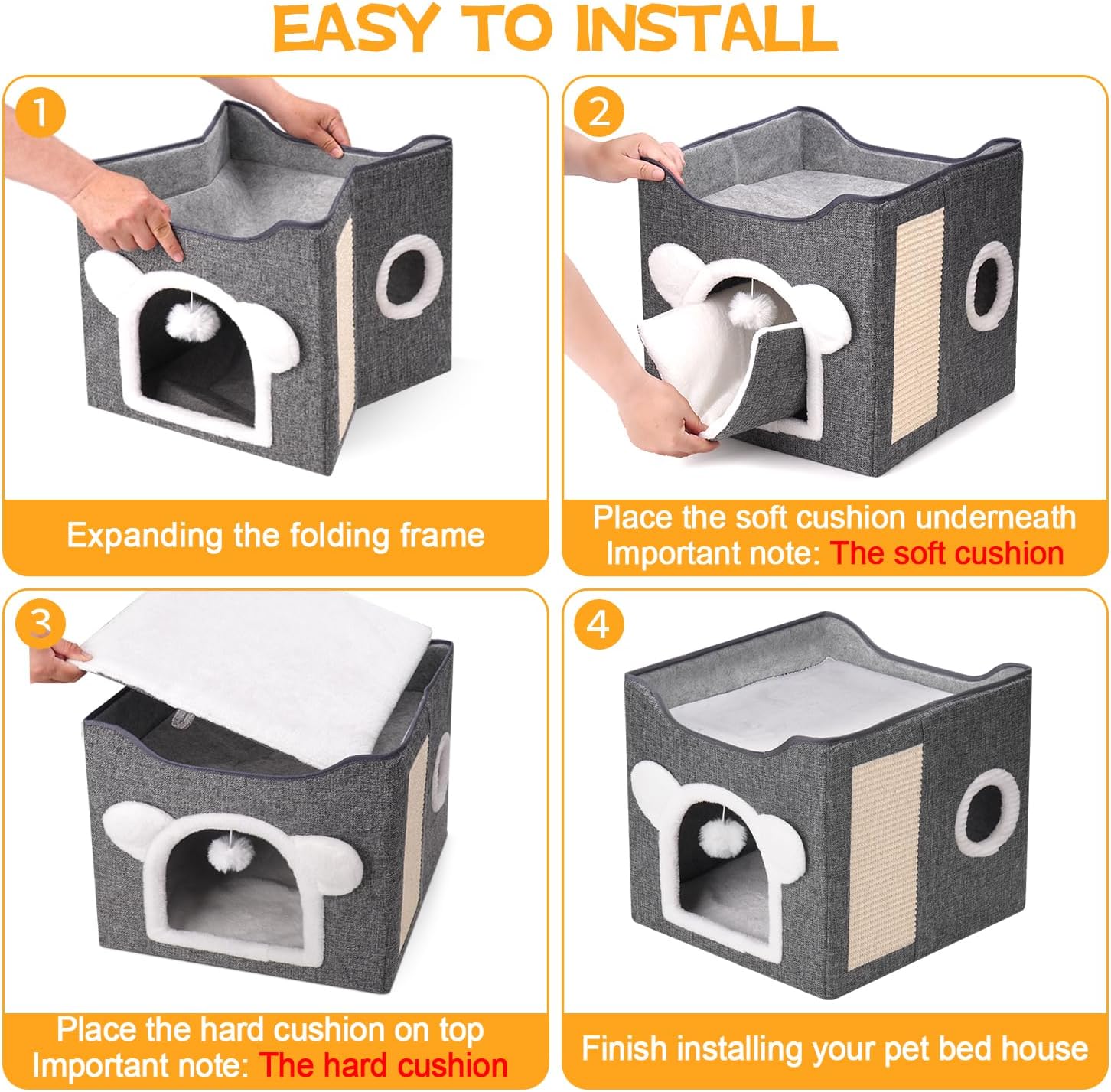 EASY TO INSTALL

1

Expanding the folding frame

2

Place the soft cushion underneath
Important note: The soft cushion

3

Place the hard cushion on top
Important note: The hard cushion

4

Finish installing your pet bed house