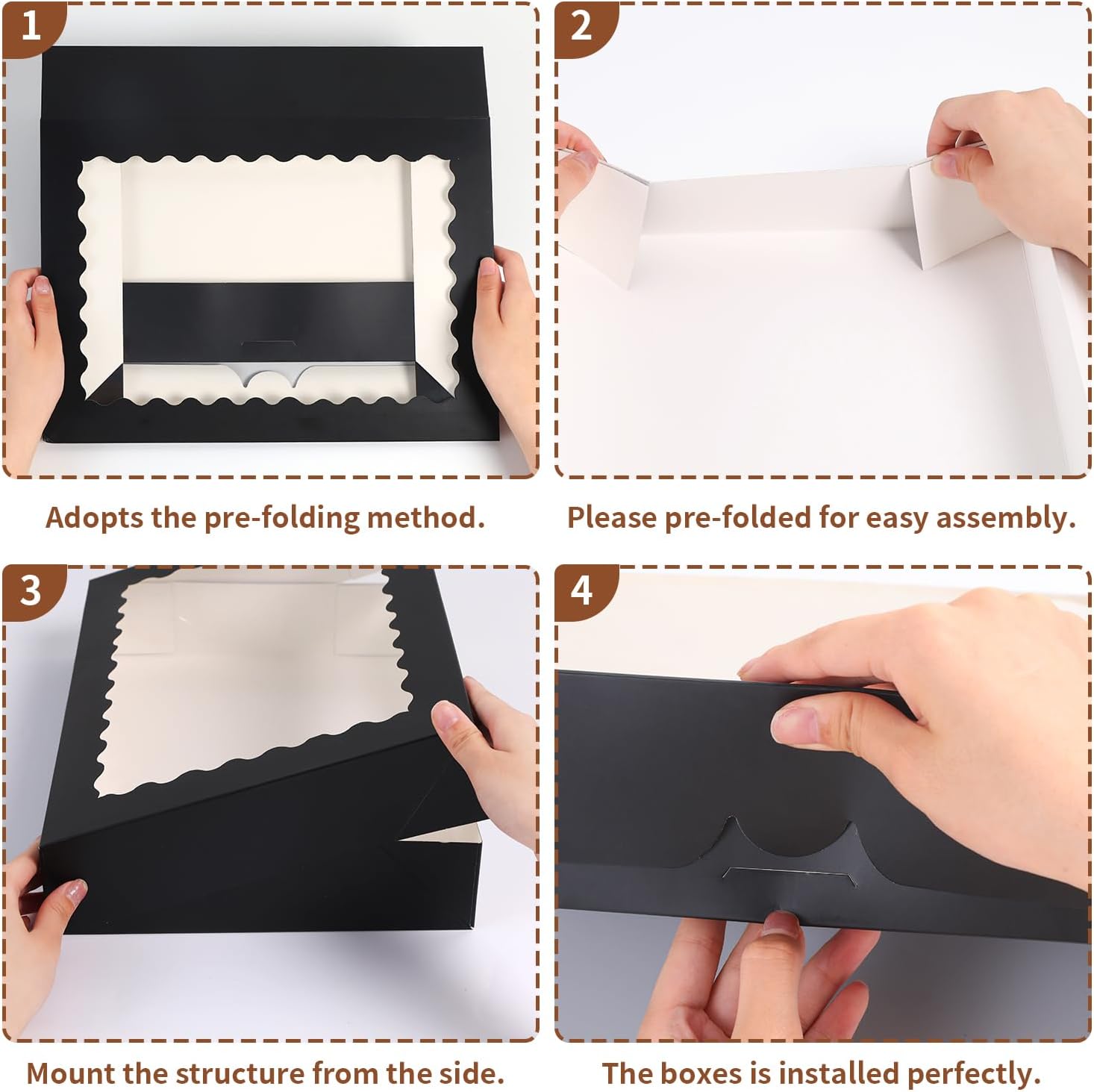 1

Adopts the pre-folding method.

2

Please pre-folded for easy assembly.

3

Mount the structure from the side.

4

The boxes is installed perfectly.