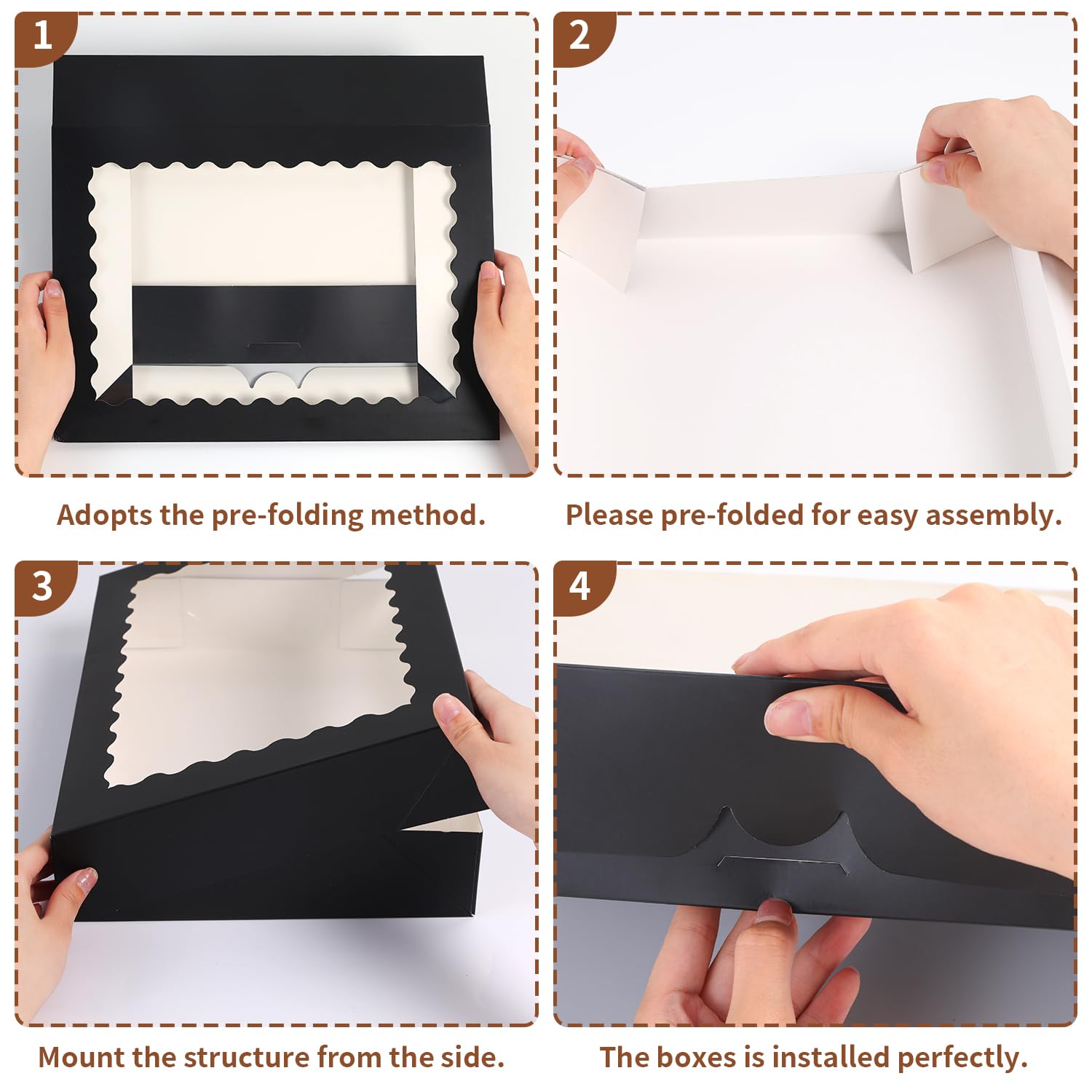 1

Adopts the pre-folding method.

2

Please pre-folded for easy assembly.

3

Mount the structure from the side.

4

The boxes is installed perfectly.