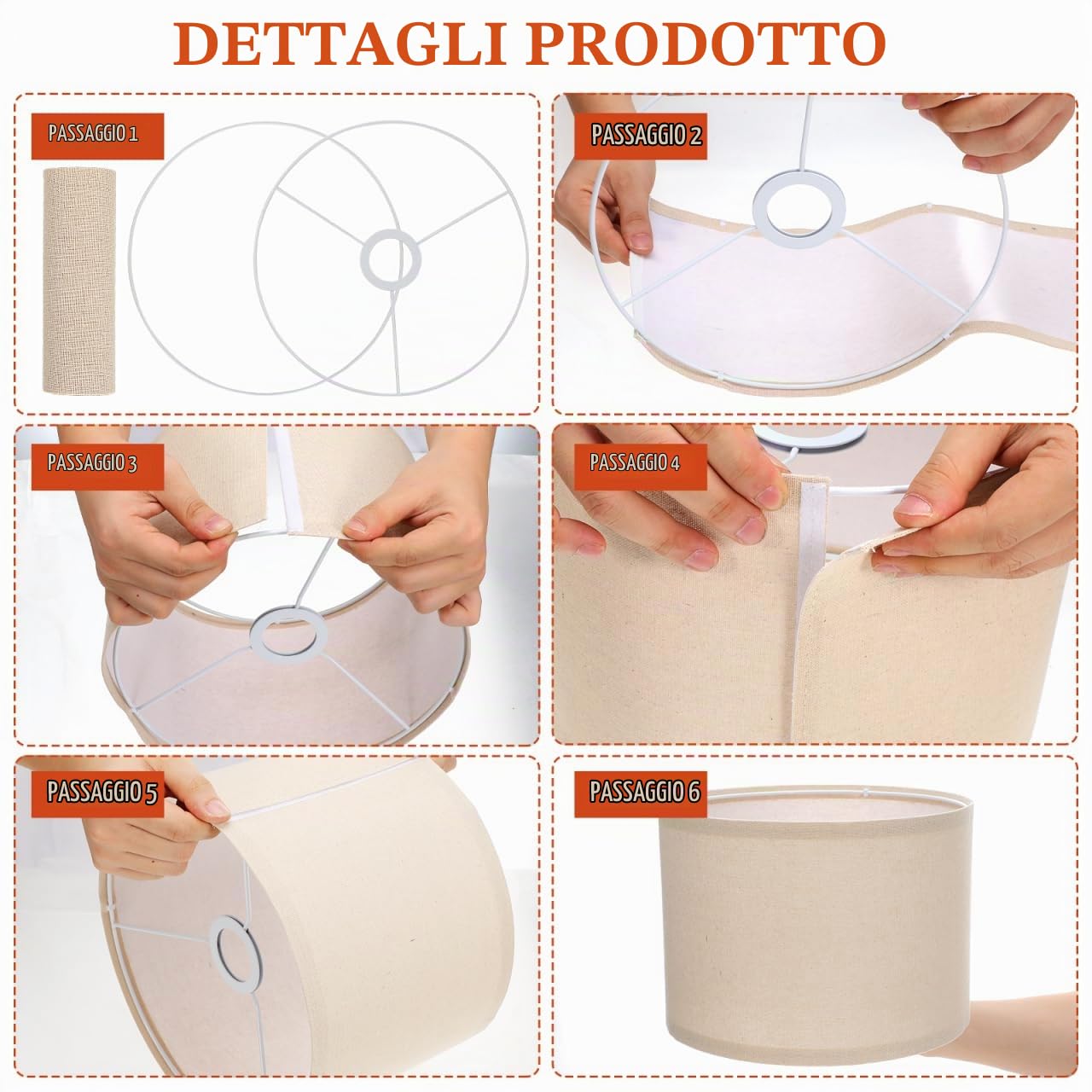 DETTAGLI PRODOTTO

PASSAGGIO 1

PASSAGGIO 2

PASSAGGIO 3

PASSAGGIO 4

PASSAGGIO 5

PASSAGGIO 6