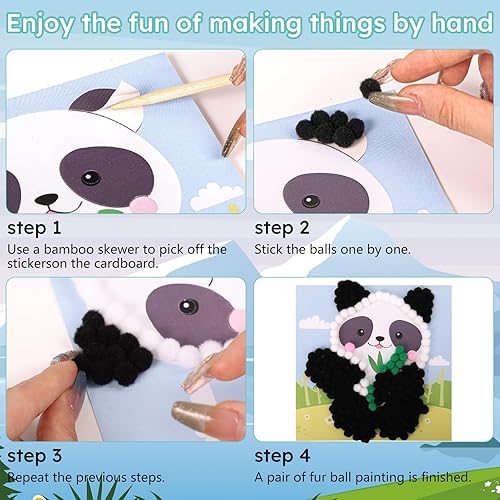 Enjoy the fun of making things by hand

step 1
Use a bamboo skewer to pick off the stickerson the cardboard.

step 2
Stick the balls one by one.

step 3
Repeat the previous steps.

step 4
A pair of fur ball painting is finished.