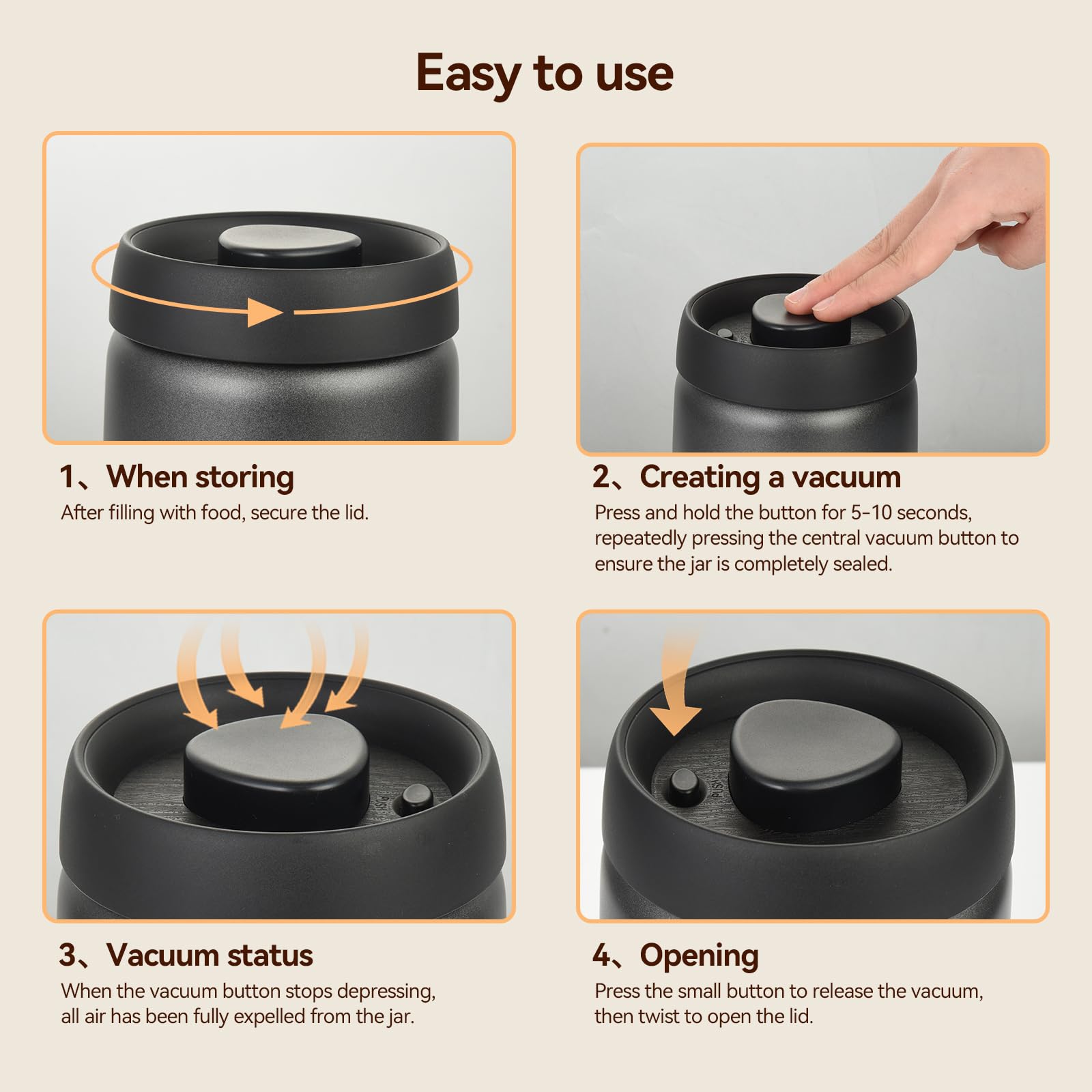 Easy to use

1、When storing
After filling with food, secure the lid.

2、Creating a vacuum
Press and hold the button for 5-10 seconds, repeatedly pressing the central vacuum button to ensure the jar is completely sealed.

PUSH

3、Vacuum status
When the vacuum button stops depressing, all air has been fully expelled from the jar.

PUSH

4、Opening
Press the small button to release the vacuum, then twist to open the lid.