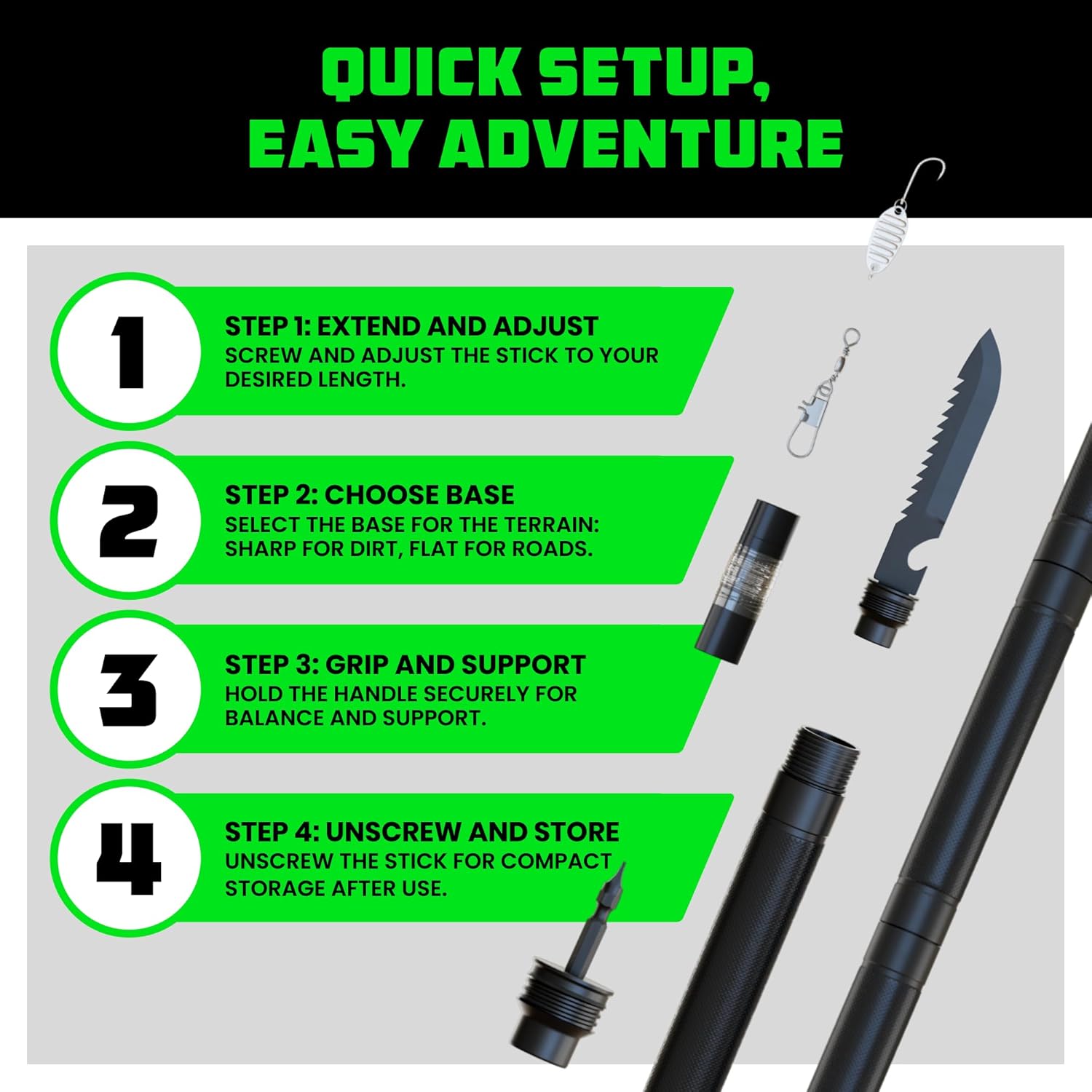 QUICK SETUP, EASY ADVENTURE

1

STEP 1: EXTEND AND ADJUST
SCREW AND ADJUST THE STICK TO YOUR DESIRED LENGTH.

2

STEP 2: CHOOSE BASE
SELECT THE BASE FOR THE TERRAIN: SHARP FOR DIRT, FLAT FOR ROADS.

3

STEP 3: GRIP AND SUPPORT
HOLD THE HANDLE SECURELY FOR BALANCE AND SUPPORT.

4

STEP 4: UNSCREW AND STORE
UNSCREW THE STICK FOR COMPACT STORAGE AFTER USE.