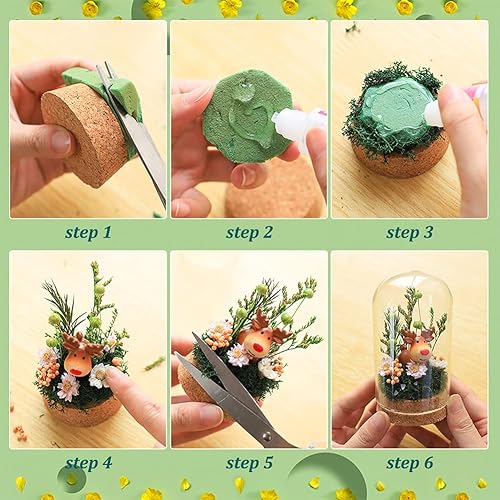 step 1

step 2

step 3

step 4

step 5

step 6