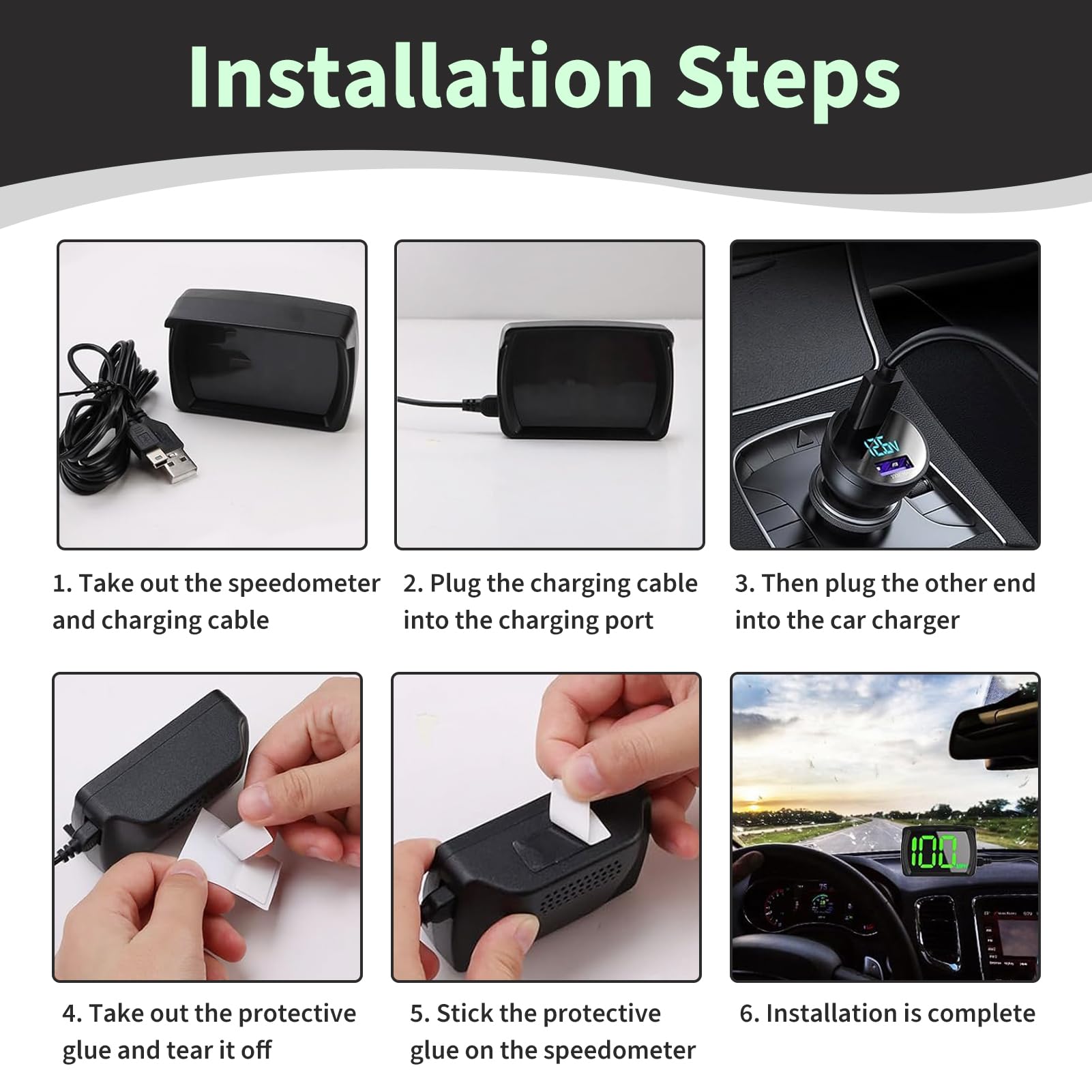 Installation Steps

12.6V

1. Take out the speedometer and charging cable

2. Plug the charging cable into the charging port

3. Then plug the other end into the car charger

100

4. Take out the protective glue and tear it off

5. Stick the protective glue on the speedometer

6. Installation is complete