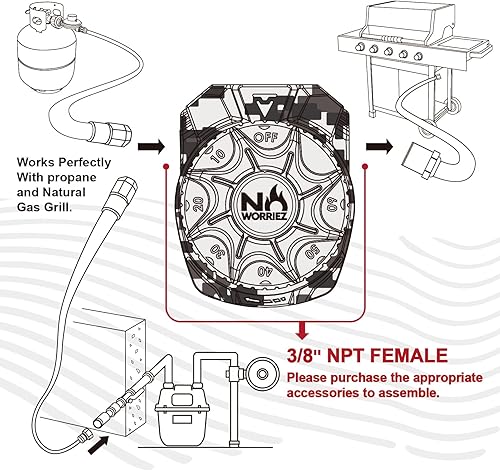 Works Perfectly With propane and Natural Gas Grill.

OFF
10
20
30
40
50
60

NO WORRIEZ

3/8'' NPT FEMALE
Please purchase the appropriate accessories to assemble.