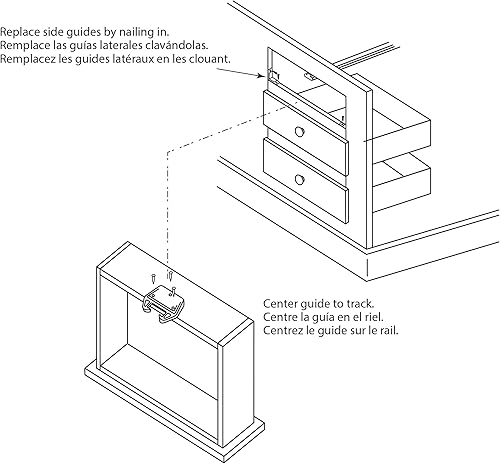 Replace side guides by nailing in.
Remplace las guías laterales clavándolas.
Remplacez les guides latéraux en les clouant.

Center guide to track.
Centre la guía en el riel.
Centrez le guide sur le rail.