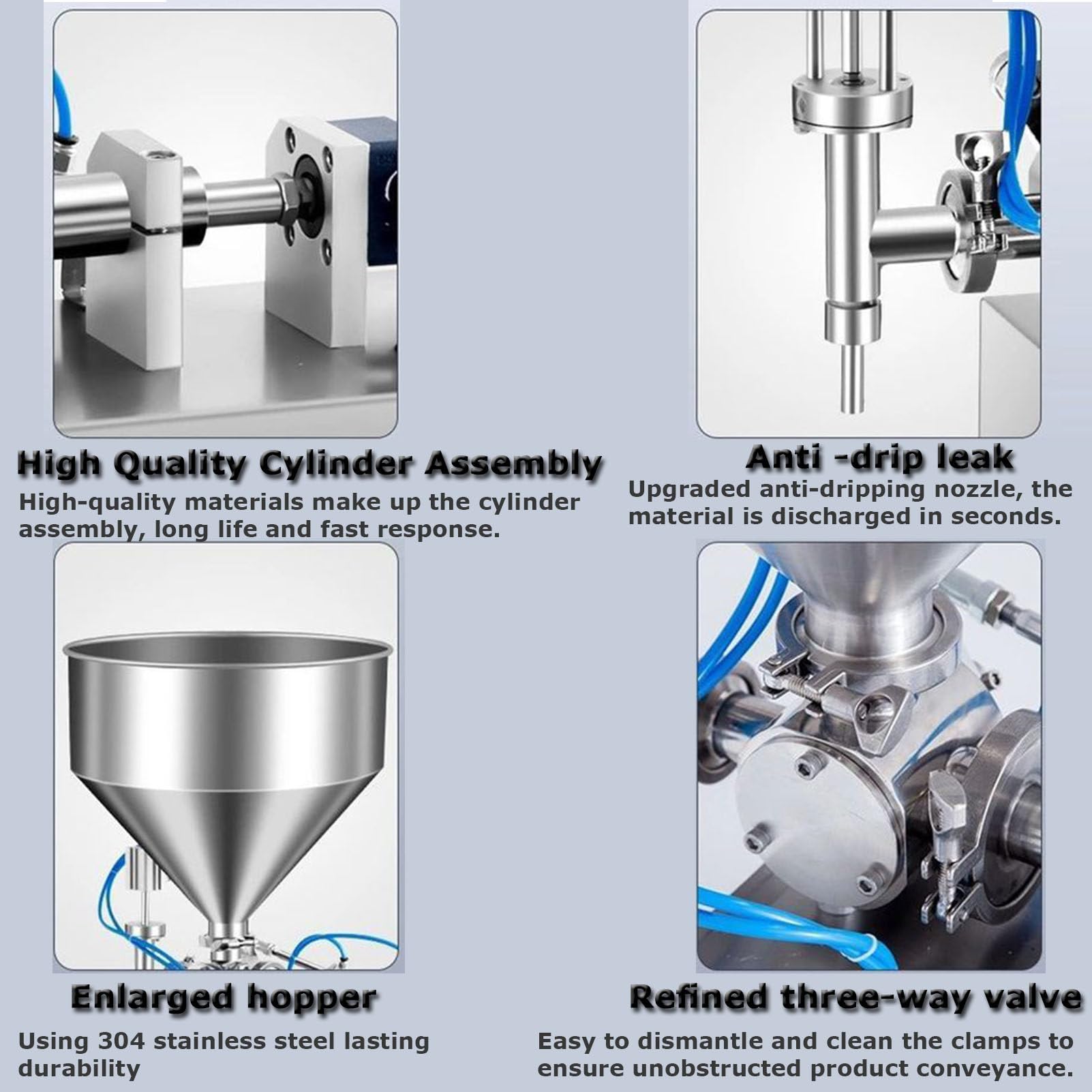 High Quality Cylinder Assembly

High-quality materials make up the cylinder assembly, long life and fast response.

Anti -drip leak

Upgraded anti-dripping nozzle, the material is discharged in seconds.

Enlarged hopper

Using 304 stainless steel lasting durability

Refined three-way valve

Easy to dismantle and clean the clamps to ensure unobstructed product conveyance.