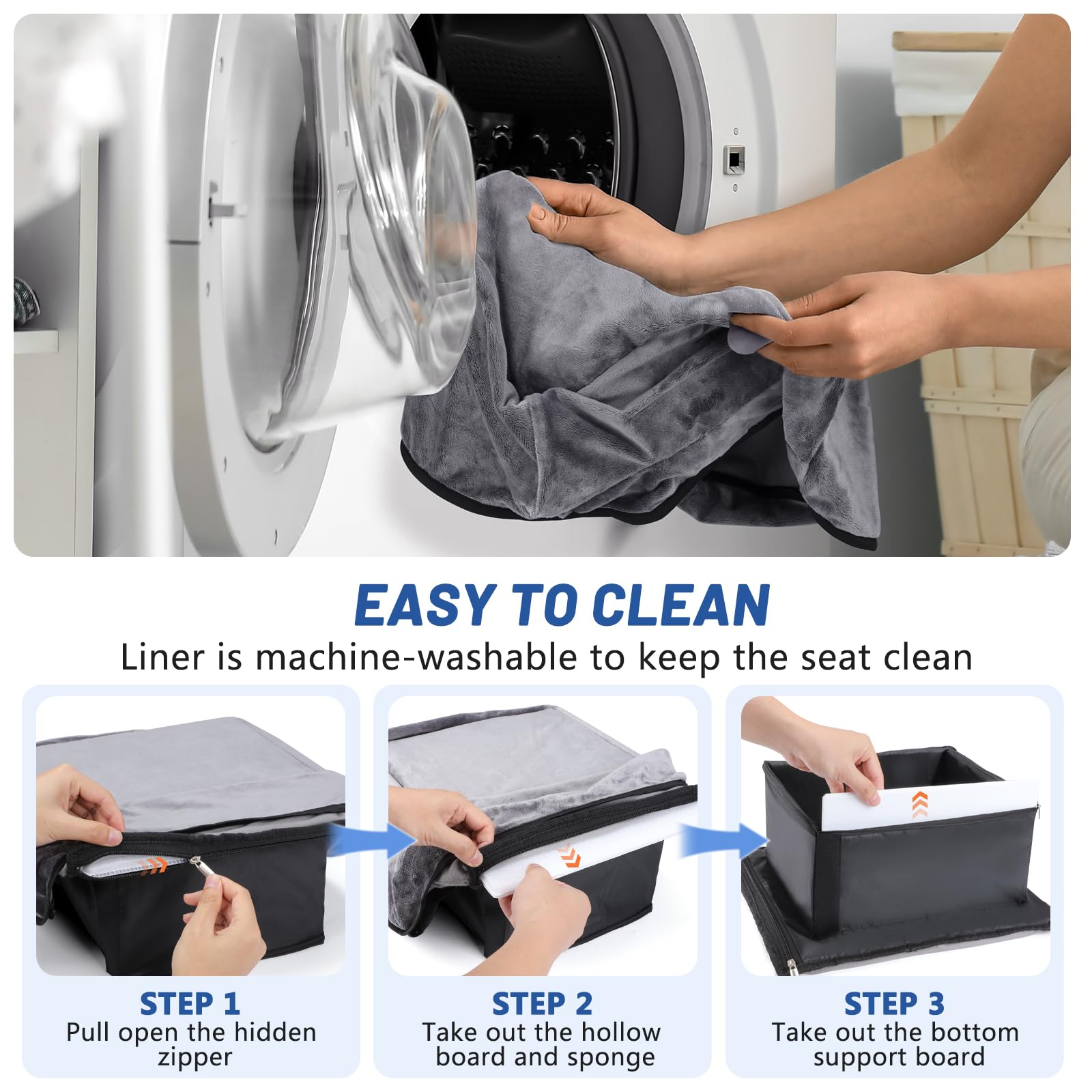 EASY TO CLEAN

Liner is machine-washable to keep the seat clean

STEP 1
Pull open the hidden zipper

STEP 2
Take out the hollow board and sponge

STEP 3
Take out the bottom support board