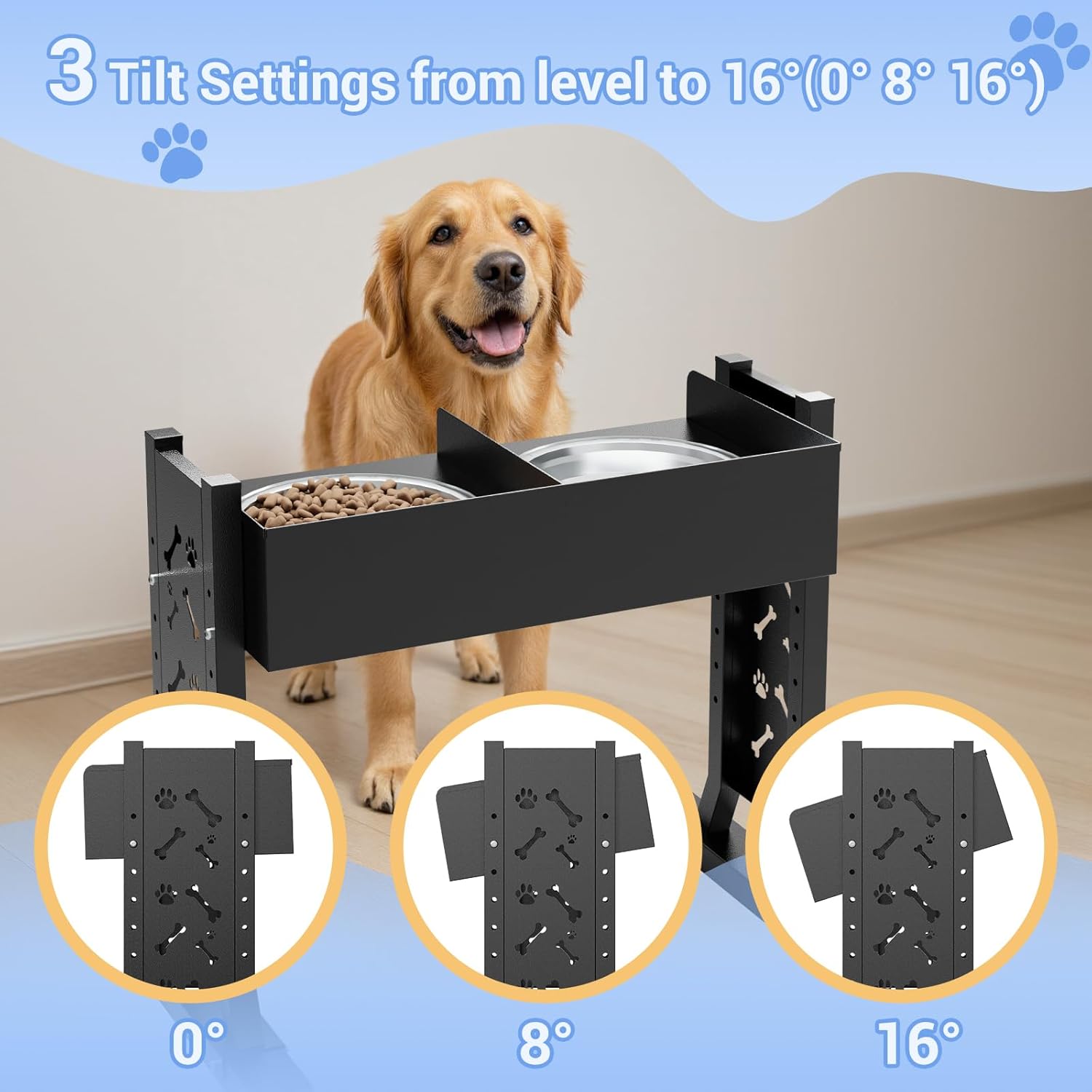 3 Tilt Settings from level to 16°(0° 8° 16°)

0°

8°

16°