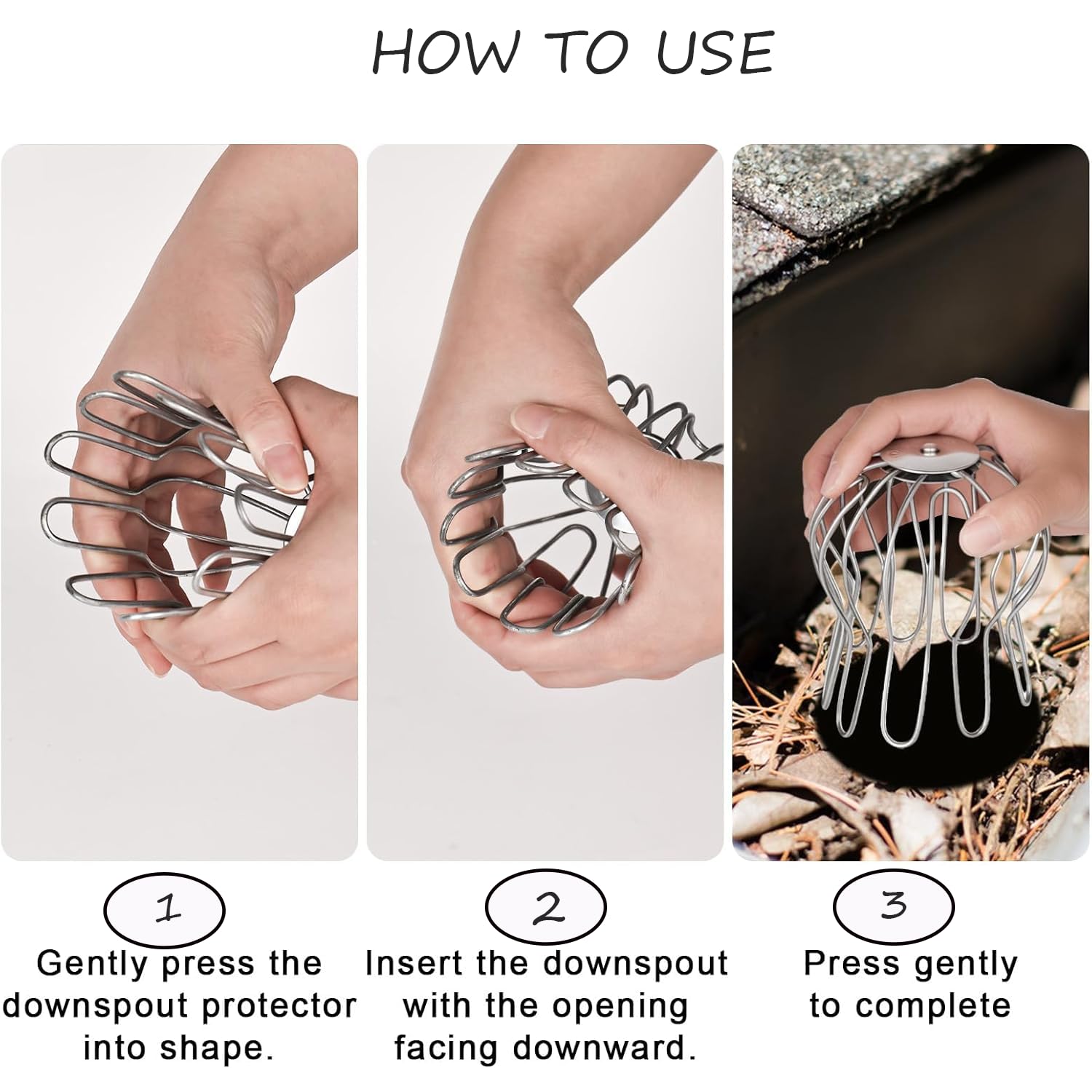 HOW TO USE

1

Gently press the downspout protector into shape.

2

Insert the downspout with the opening facing downward.

3

Press gently to complete