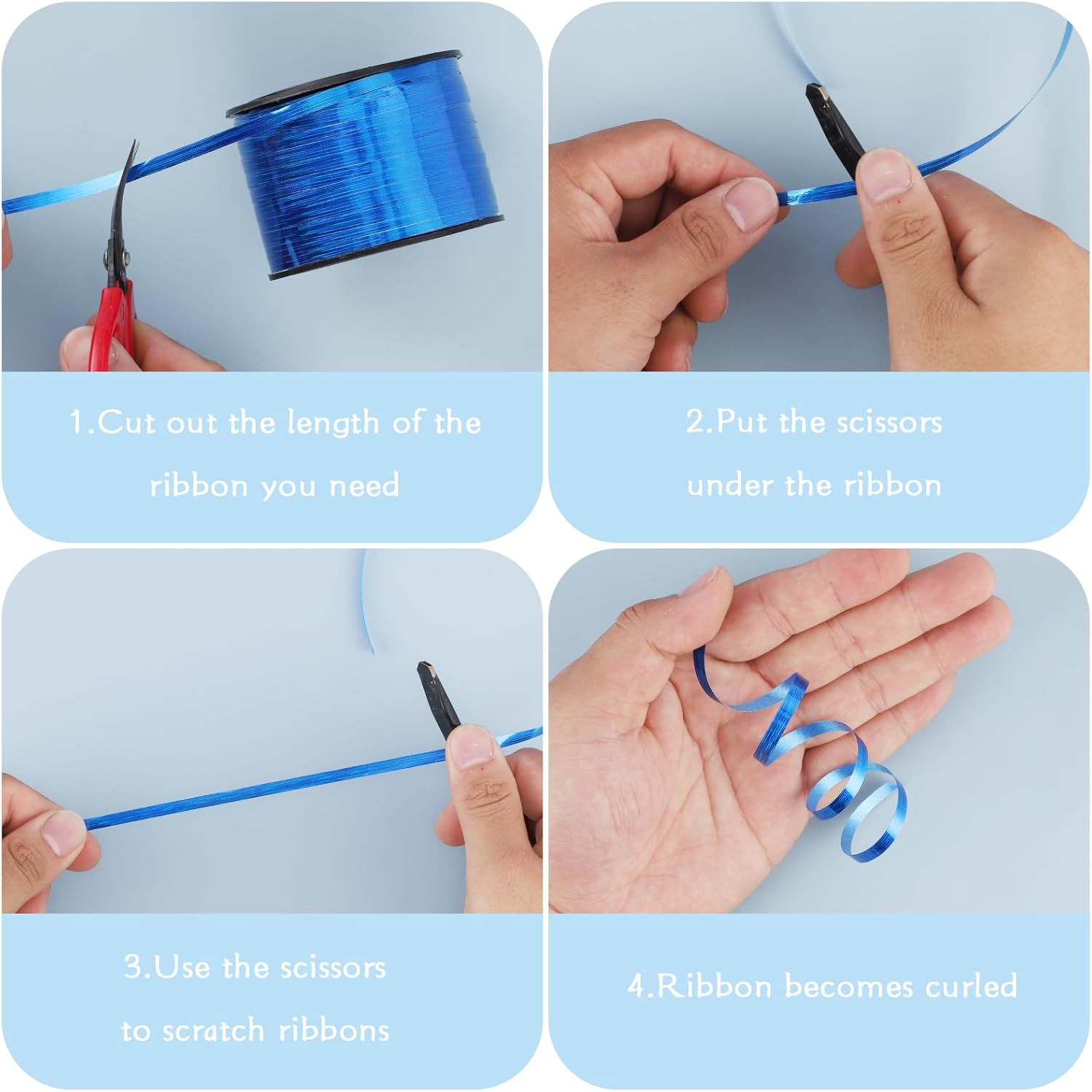 1.Cut out the length of the ribbon you need

2.Put the scissors under the ribbon

3.Use the scissors to scratch ribbons

4.Ribbon becomes curled