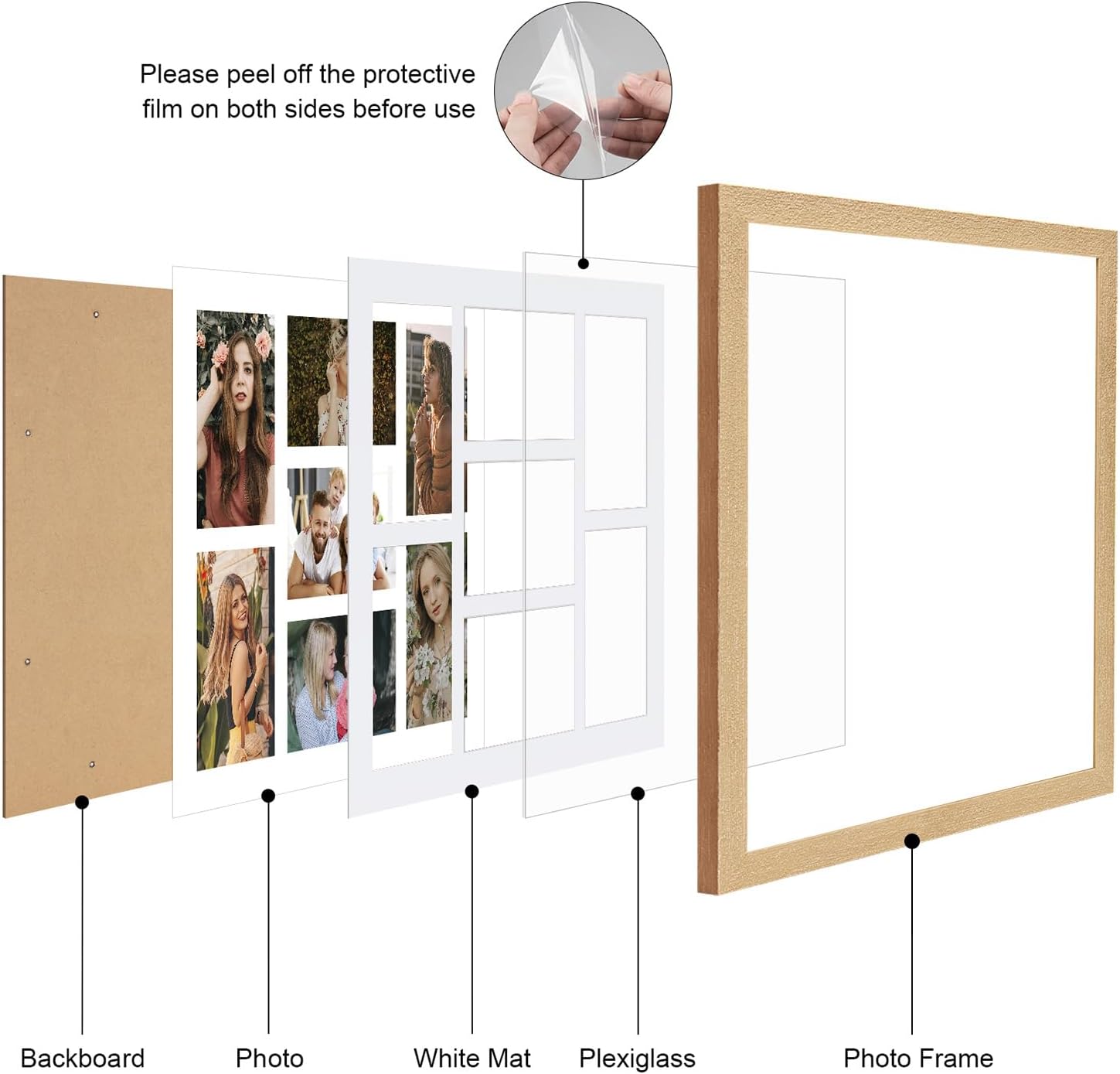 Please peel off the protective film on both sides before use

Backboard

Photo

White Mat

Plexiglass

Photo Frame