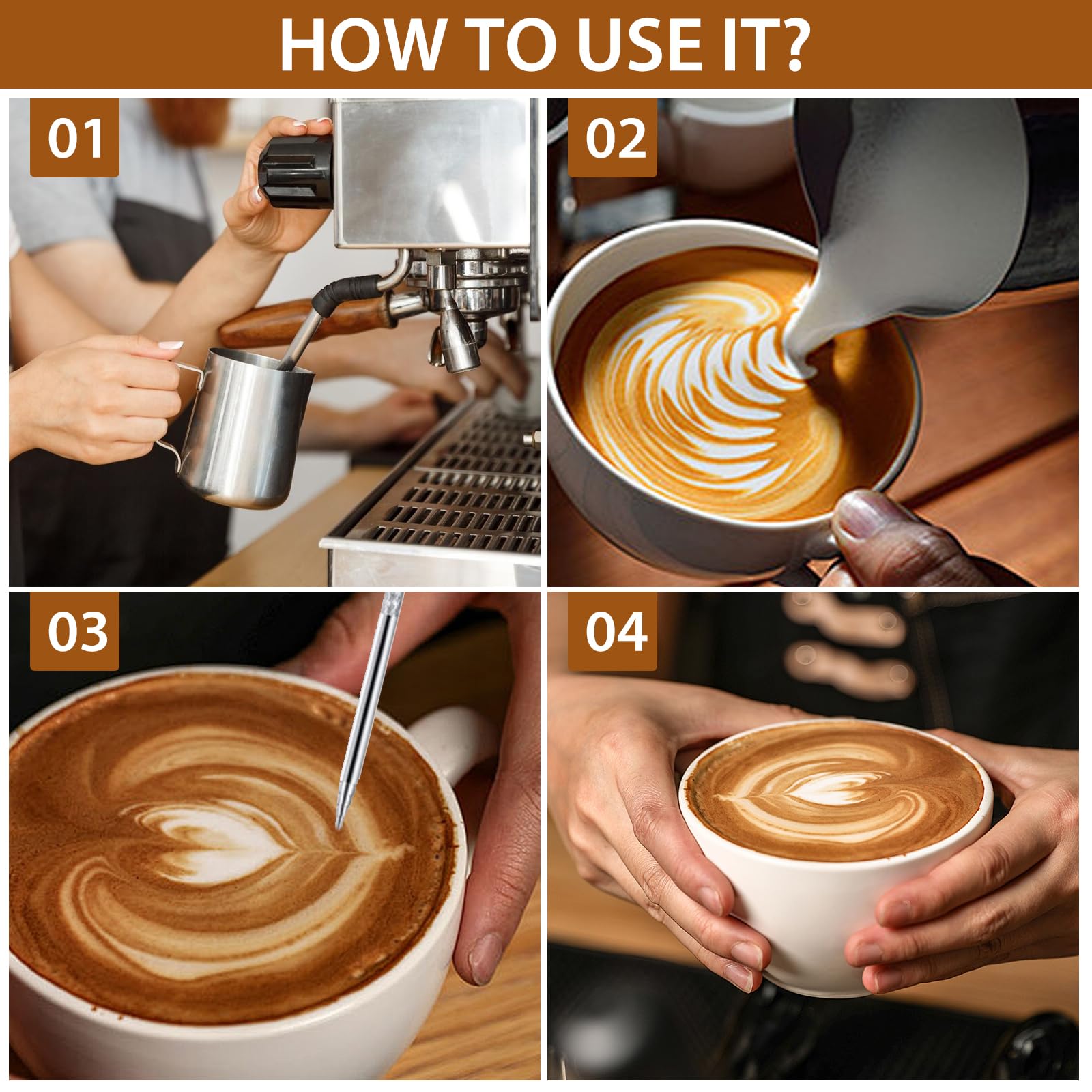 HOW TO USE IT?

01

02

03

04