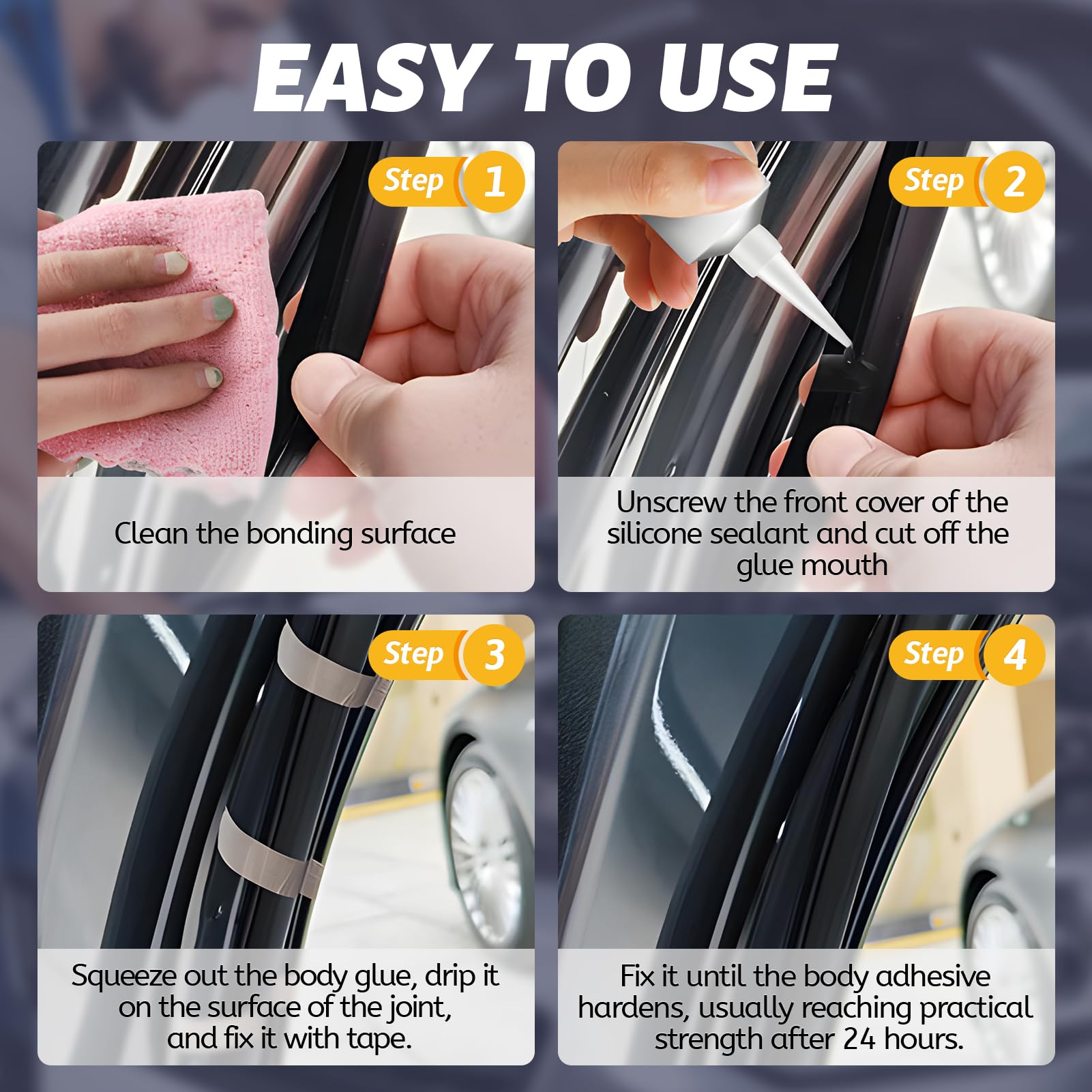 EASY TO USE

Step 1

Clean the bonding surface

Step 2

Unscrew the front cover of the silicone sealant and cut off the glue mouth

Step 3

Squeeze out the body glue, drip it on the surface of the joint, and fix it with tape.

Step 4

Fix it until the body adhesive hardens, usually reaching practical strength after 24 hours.