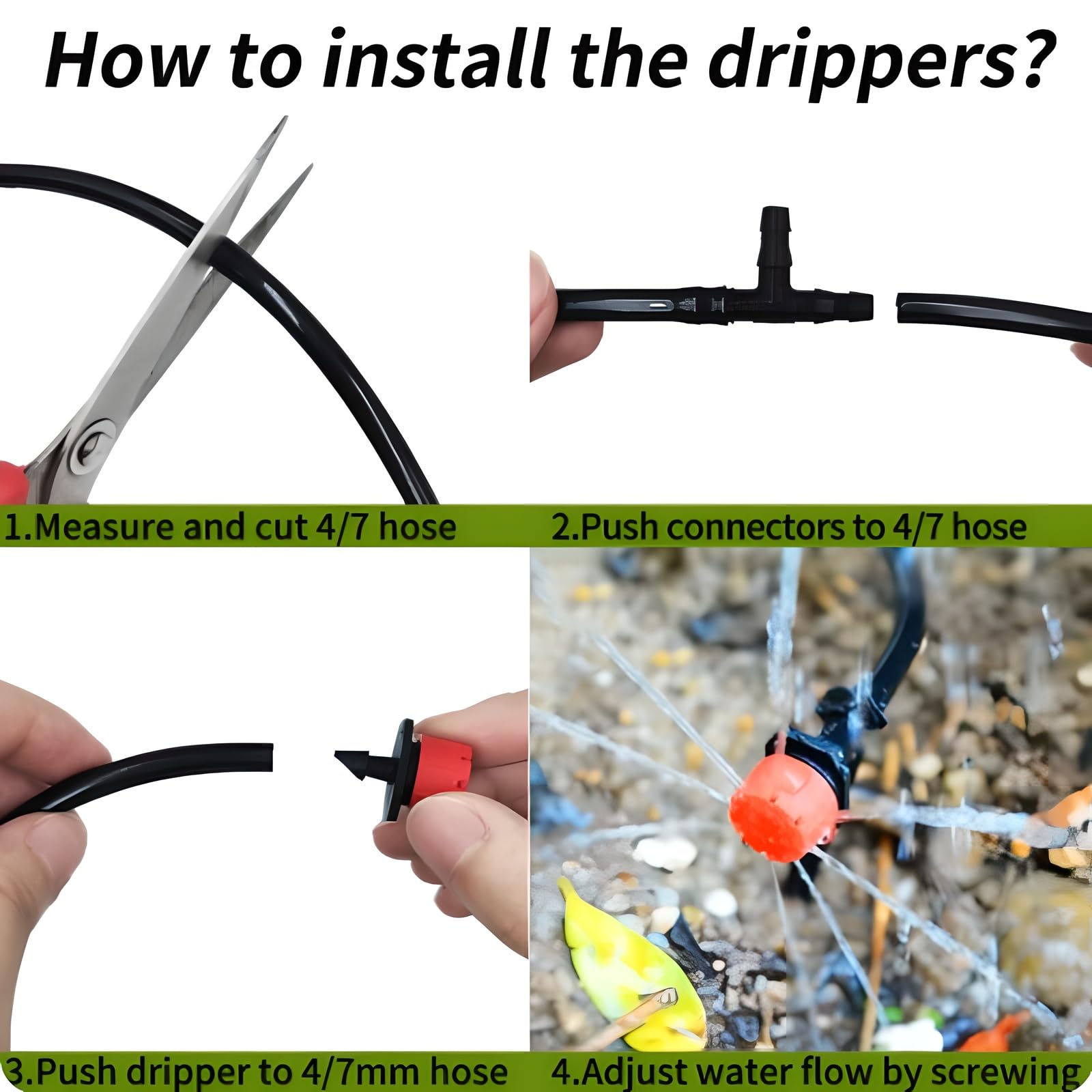 How to install the drippers?

1.Measure and cut 4/7 hose

2.Push connectors to 4/7 hose

3.Push dripper to 4/7mm hose

4.Adjust water flow by screwing