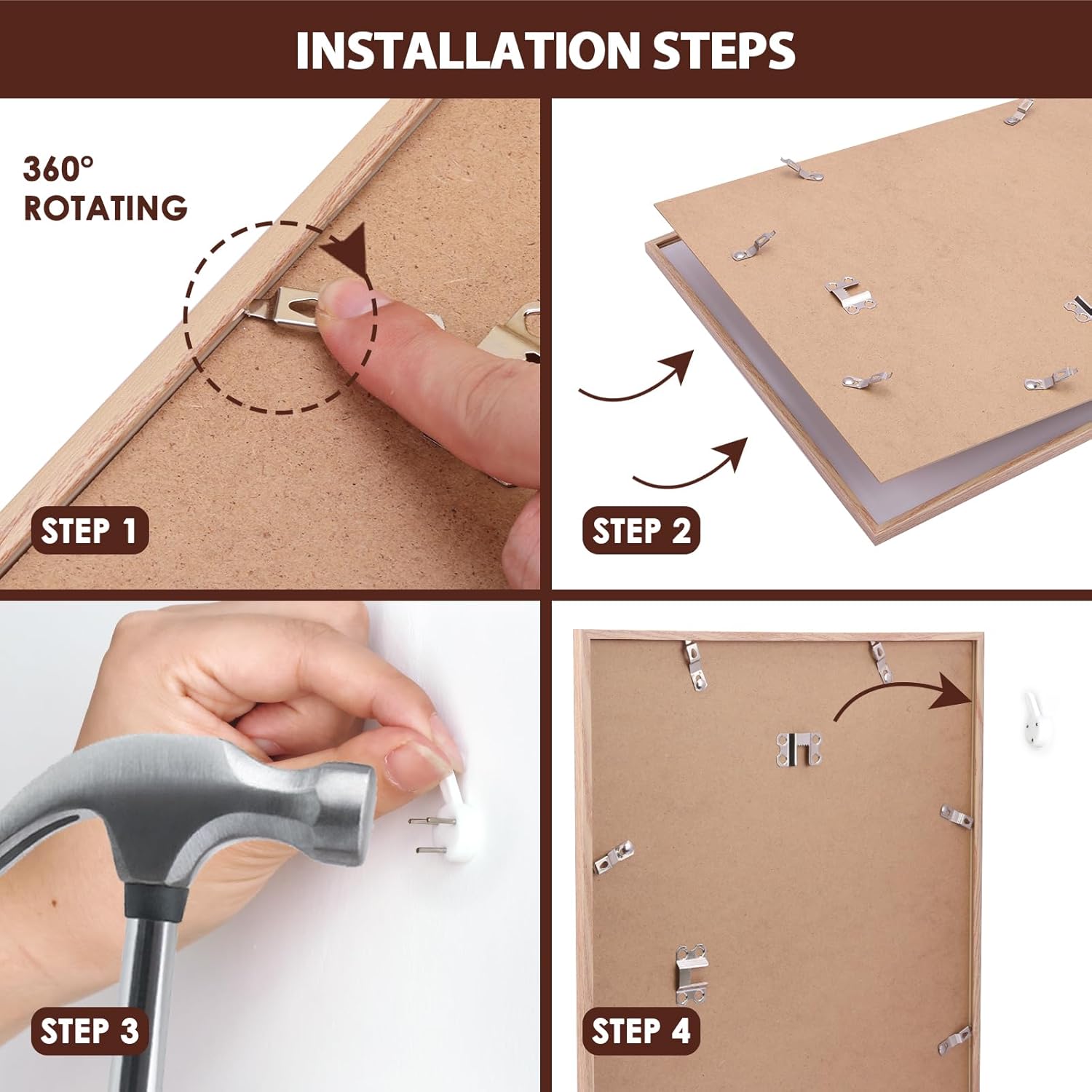 INSTALLATION STEPS

360°
ROTATING

STEP 1

STEP 2

STEP 3

STEP 4