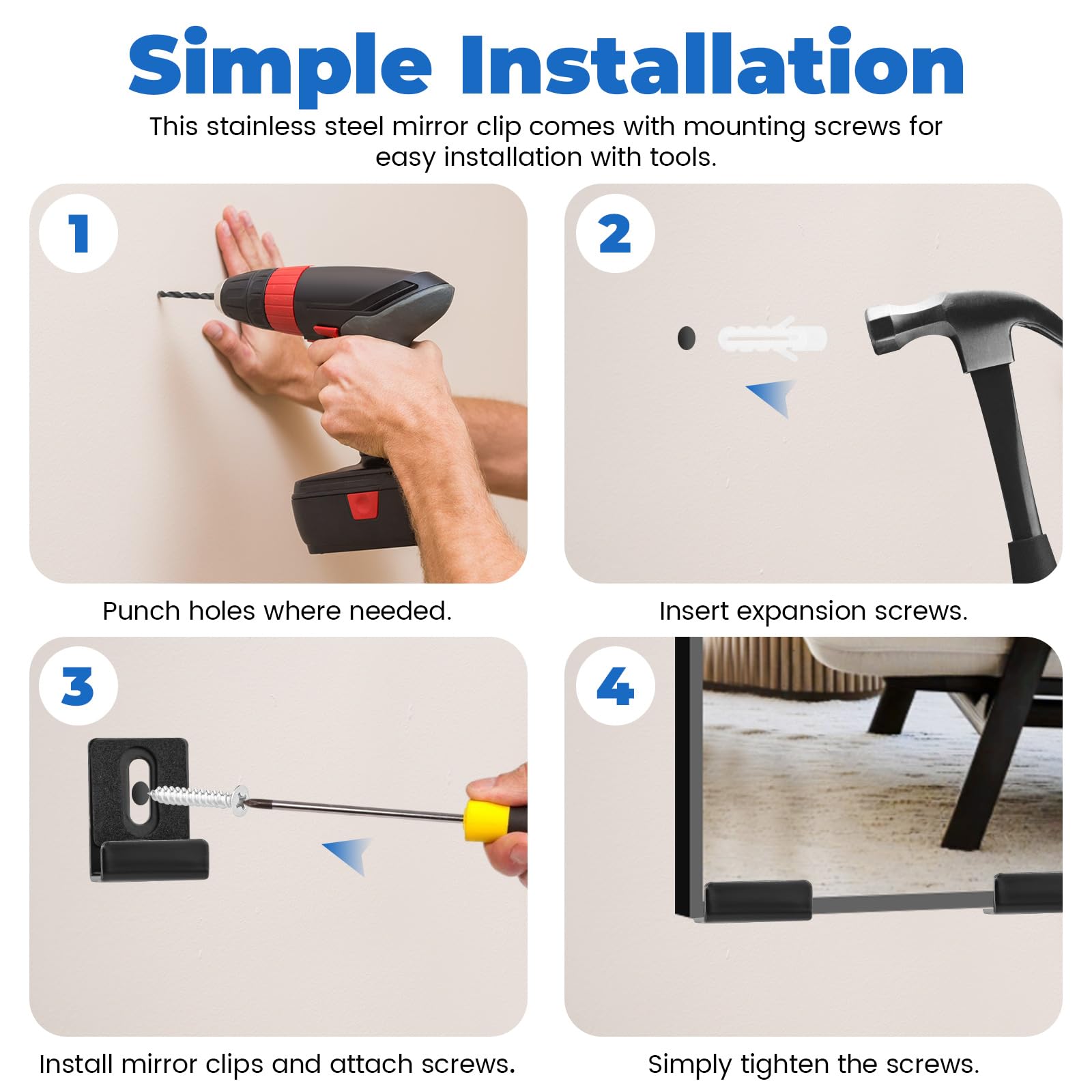 Simple Installation

This stainless steel mirror clip comes with mounting screws for easy installation with tools.

1

Punch holes where needed.

2

Insert expansion screws.

3

Install mirror clips and attach screws.

4

Simply tighten the screws.