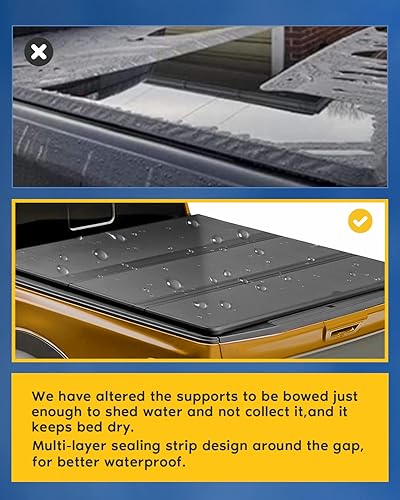 We have altered the supports to be bowed just enough to shed water and not collect it,and it keeps bed dry.
Multi-layer sealing strip design around the gap, for better waterproof.