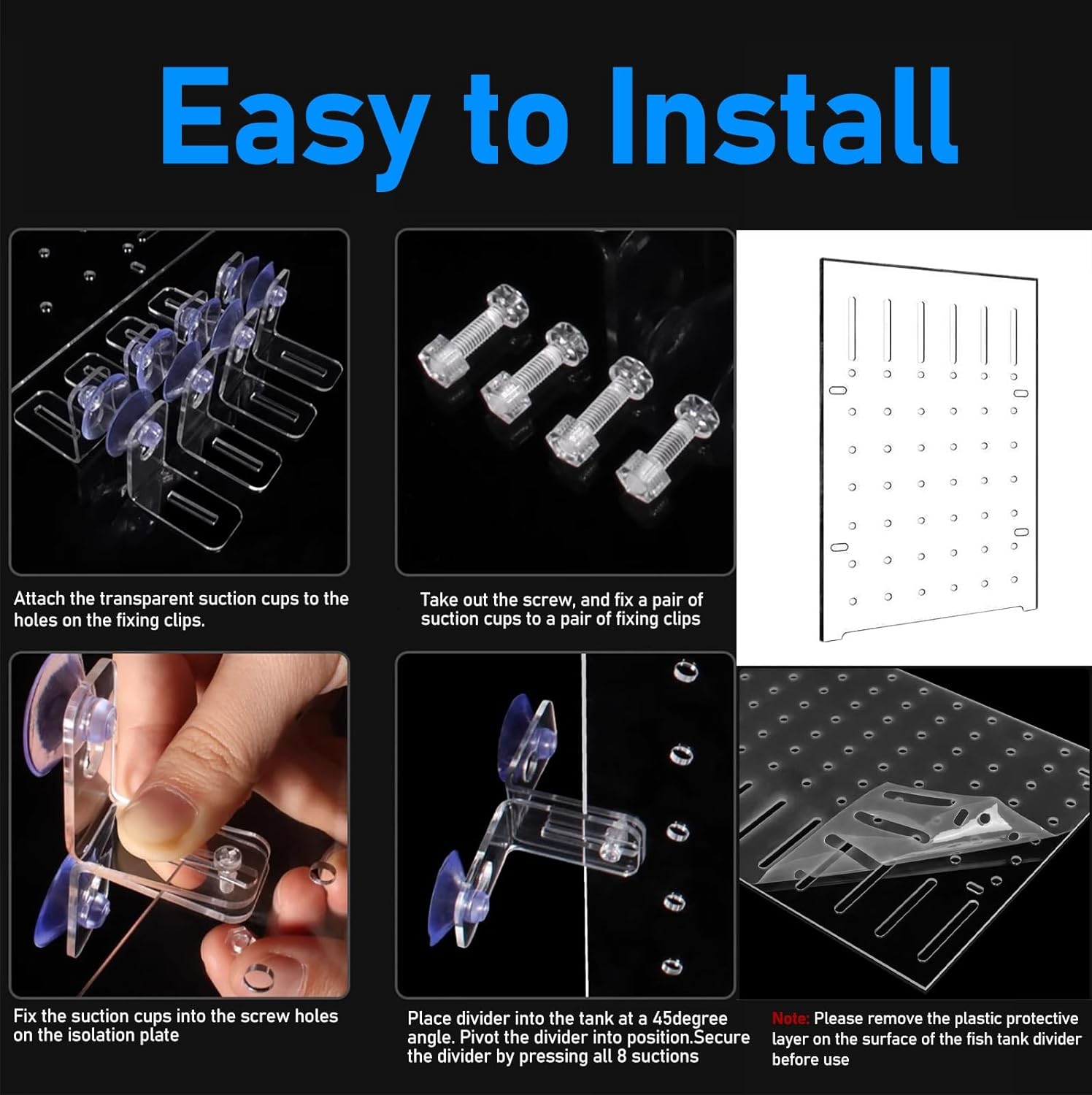 Easy to Install

Attach the transparent suction cups to the holes on the fixing clips.

Take out the screw, and fix a pair of suction cups to a pair of fixing clips

Fix the suction cups into the screw holes on the isolation plate

Place divider into the tank at a 45degree angle. Pivot the divider into position.Secure the divider by pressing all 8 suctions

Note: Please remove the plastic protective layer on the surface of the fish tank divider before use