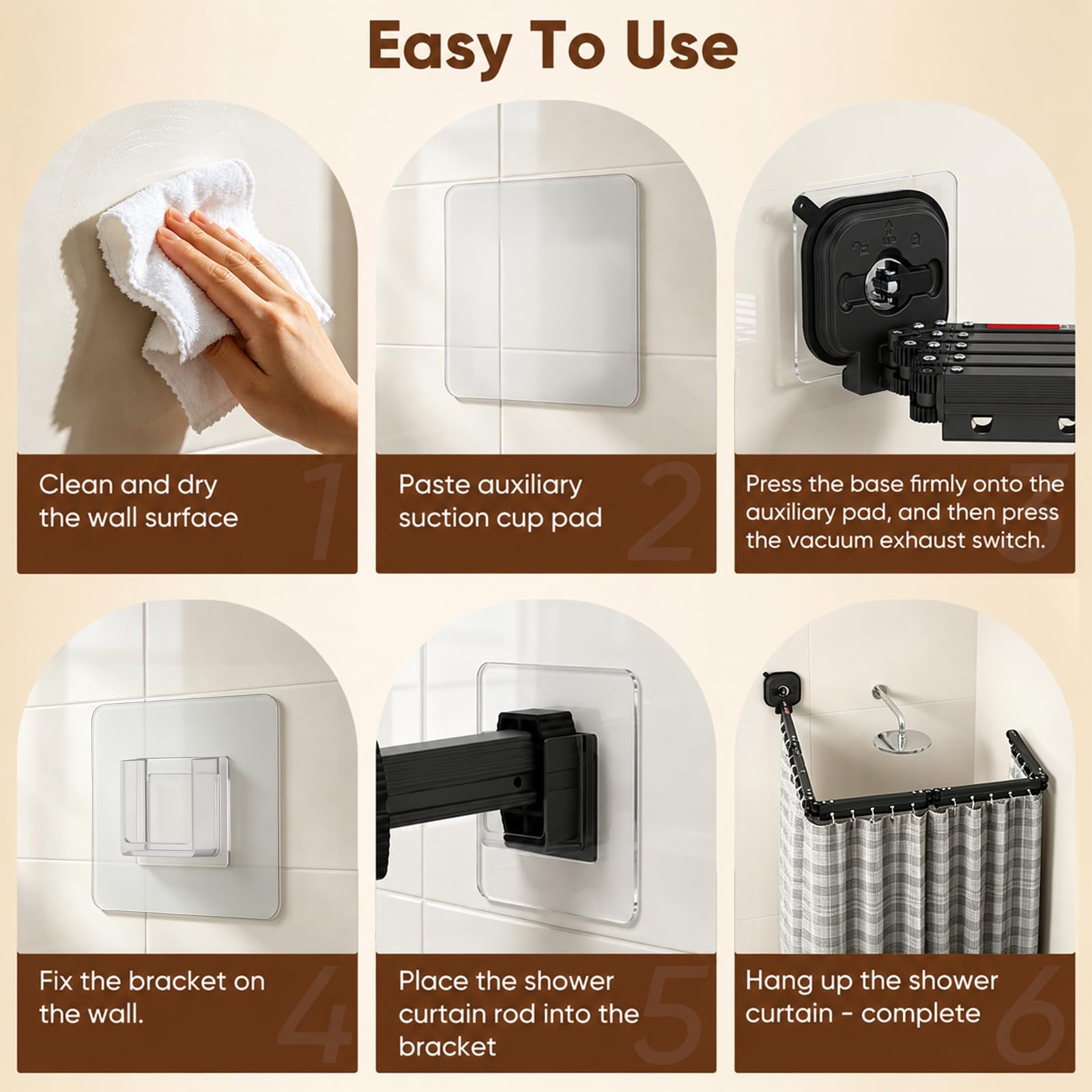 Easy To Use

Clean and dry the wall surface

1

Paste auxiliary suction cup pad

2

Press the base firmly onto the auxiliary pad, and then press the vacuum exhaust switch.

3

Fix the bracket on the wall.

4

Place the shower curtain rod into the bracket

5

Hang up the shower curtain - complete

6