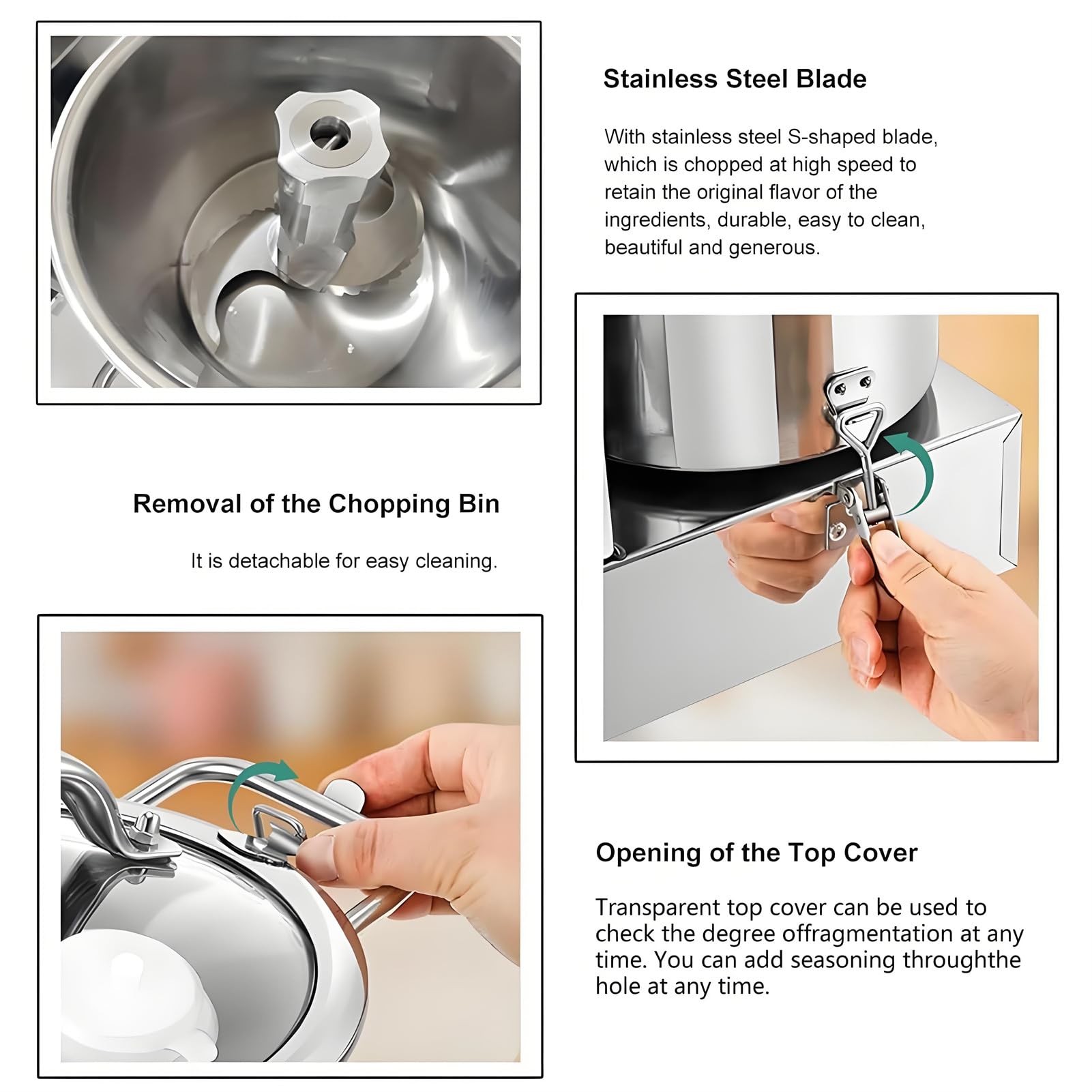 Stainless Steel Blade

With stainless steel S-shaped blade, which is chopped at high speed to retain the original flavor of the ingredients, durable, easy to clean, beautiful and generous.

Removal of the Chopping Bin

It is detachable for easy cleaning.

Opening of the Top Cover

Transparent top cover can be used to check the degree offragmentation at any time. You can add seasoning throughthe hole at any time.