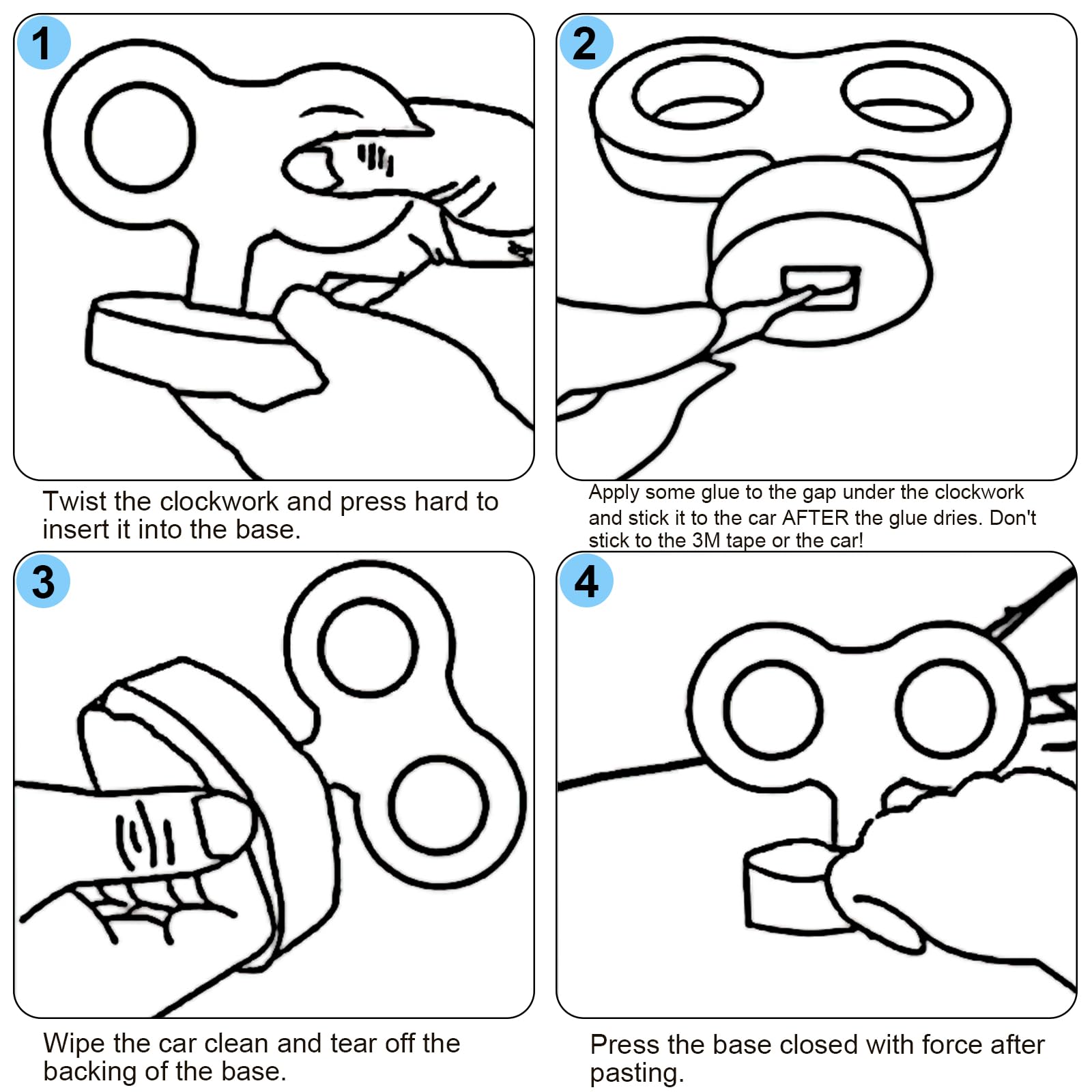 1

Twist the clockwork and press hard to insert it into the base.

2

Apply some glue to the gap under the clockwork and stick it to the car AFTER the glue dries. Don't stick to the 3M tape or the car!

3

Wipe the car clean and tear off the backing of the base.

4

Press the base closed with force after pasting.