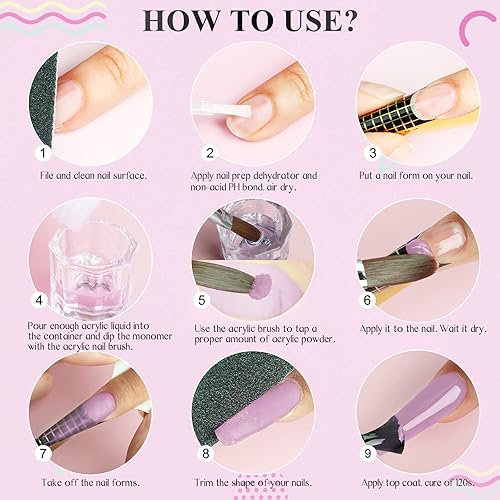 HOW TO USE?

1
File and clean nail surface.

2
Apply nail prep dehydrator and non-acid PH bond, air dry.

3
Put a nail form on your nail.

4
Pour enough acrylic liquid into the container and dip the monomer with the acrylic nail brush.

5
Use the acrylic brush to tap a proper amount of acrylic powder.

6
Apply it to the nail. Wait it dry.

7
Take off the nail forms.

8
Trim the shape of your nails.

9
Apply top coat, cure of 120s.