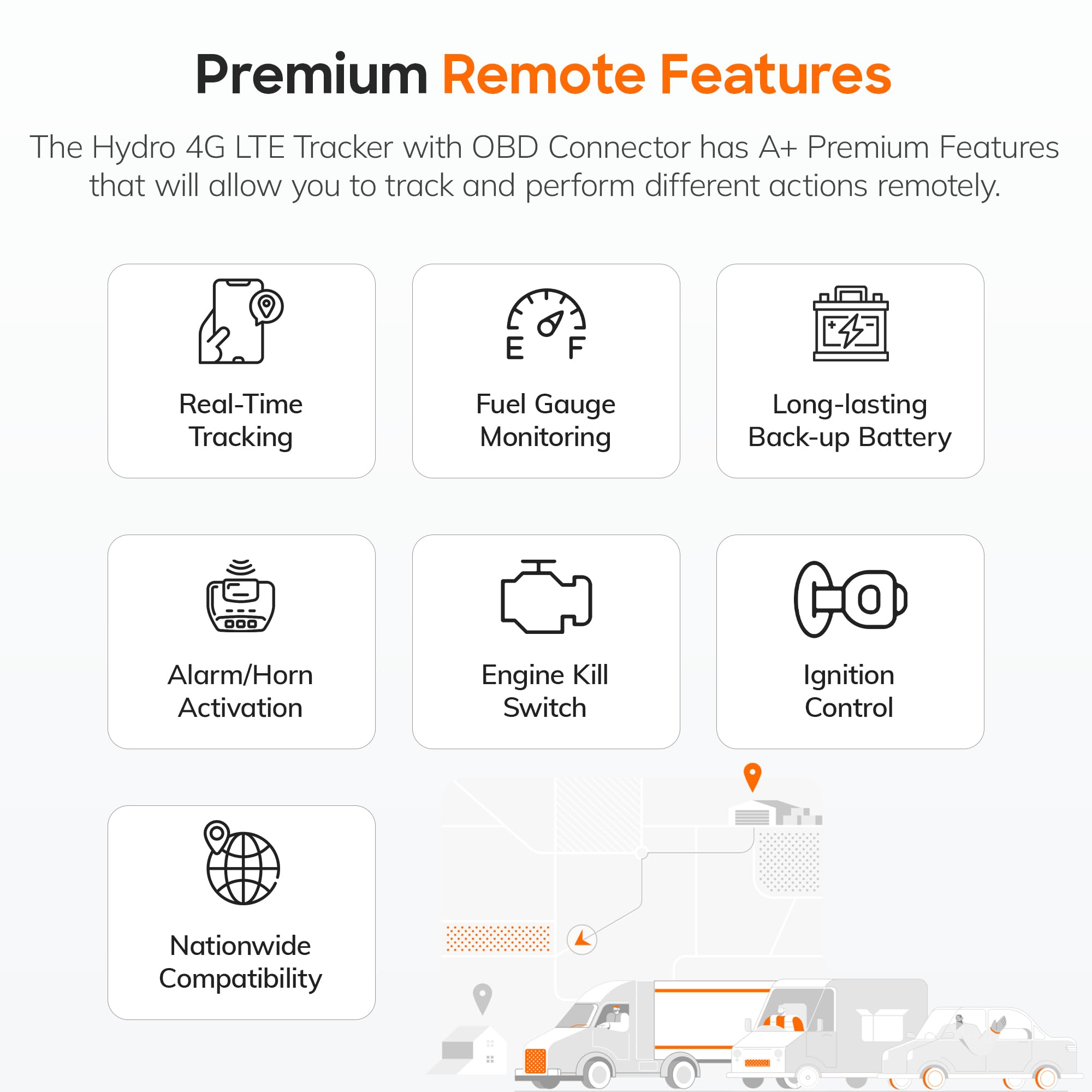 Premium Remote Features

The Hydro 4G LTE Tracker with OBD Connector has A+ Premium Features that will allow you to track and perform different actions remotely.

Real-Time Tracking

E F

Fuel Gauge Monitoring

Long-lasting Back-up Battery

Alarm/Horn Activation

Engine Kill Switch

Ignition Control

Nationwide Compatibility