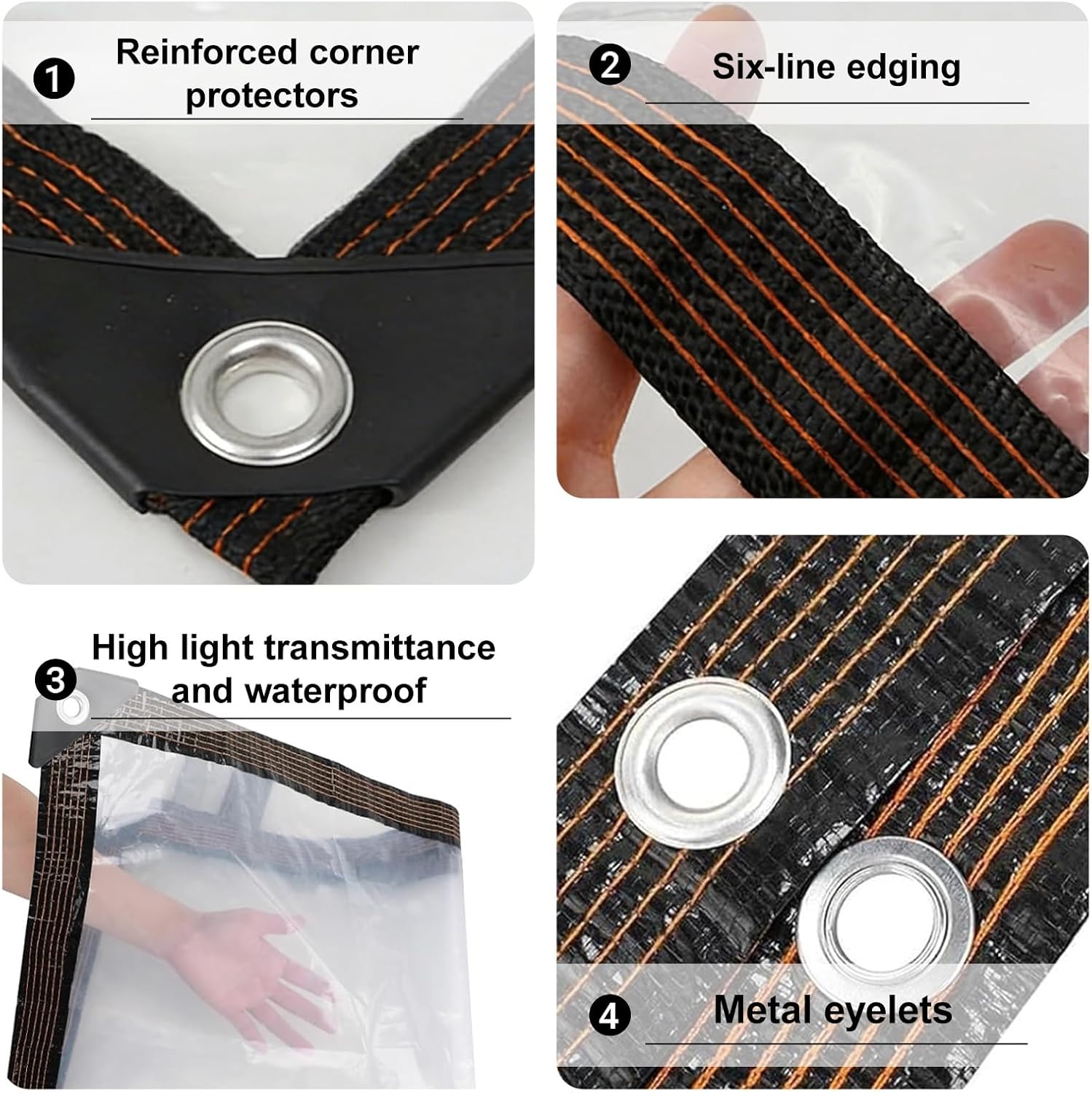 1 Reinforced corner protectors

2 Six-line edging

3 High light transmittance and waterproof

4 Metal eyelets