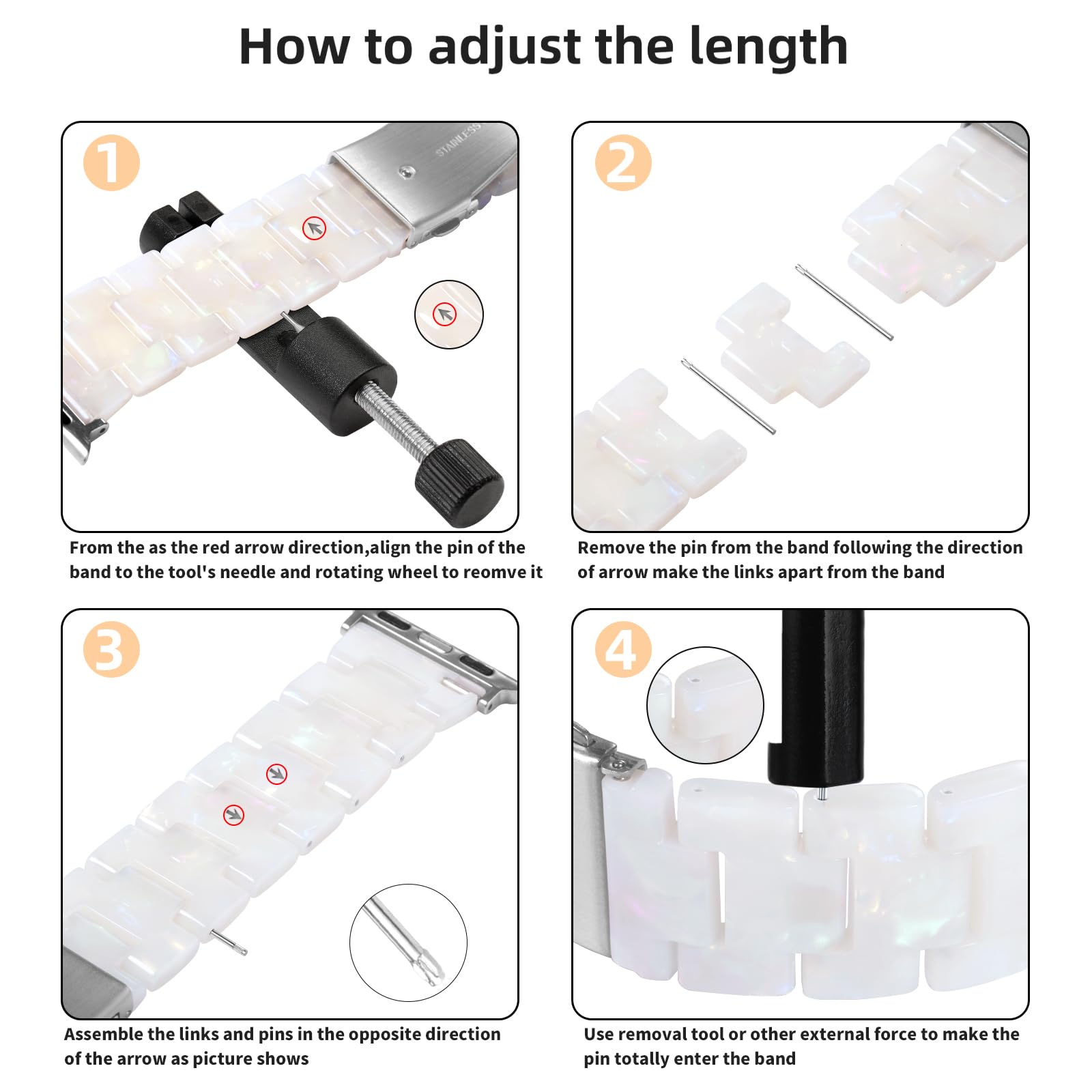 How to adjust the length

1

STAINLESS

From the as the red arrow direction,align the pin of the band to the tool's needle and rotating wheel to reomve it

2

Remove the pin from the band following the direction of arrow make the links apart from the band

3

Assemble the links and pins in the opposite direction of the arrow as picture shows

4

Use removal tool or other external force to make the pin totally enter the band