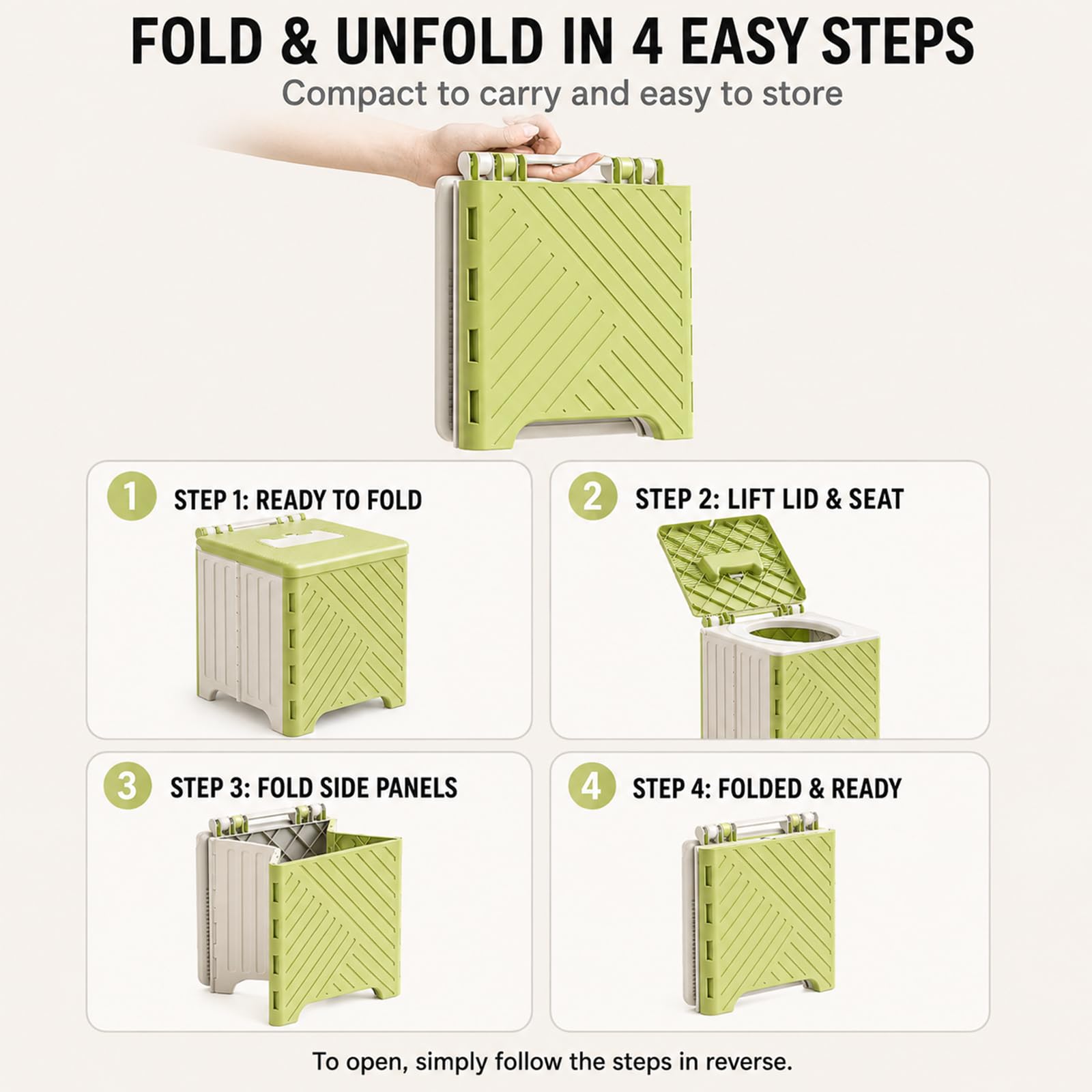 FOLD & UNFOLD IN 4 EASY STEPS

Compact to carry and easy to store

1 STEP 1: READY TO FOLD

2 STEP 2: LIFT LID & SEAT

3 STEP 3: FOLD SIDE PANELS

4 STEP 4: FOLDED & READY

To open, simply follow the steps in reverse.