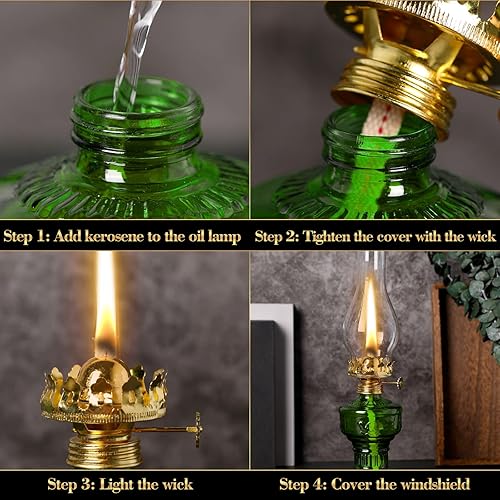 Step 1: Add kerosene to the oil lamp

Step 2: Tighten the cover with the wick

Step 3: Light the wick

Step 4: Cover the windshield