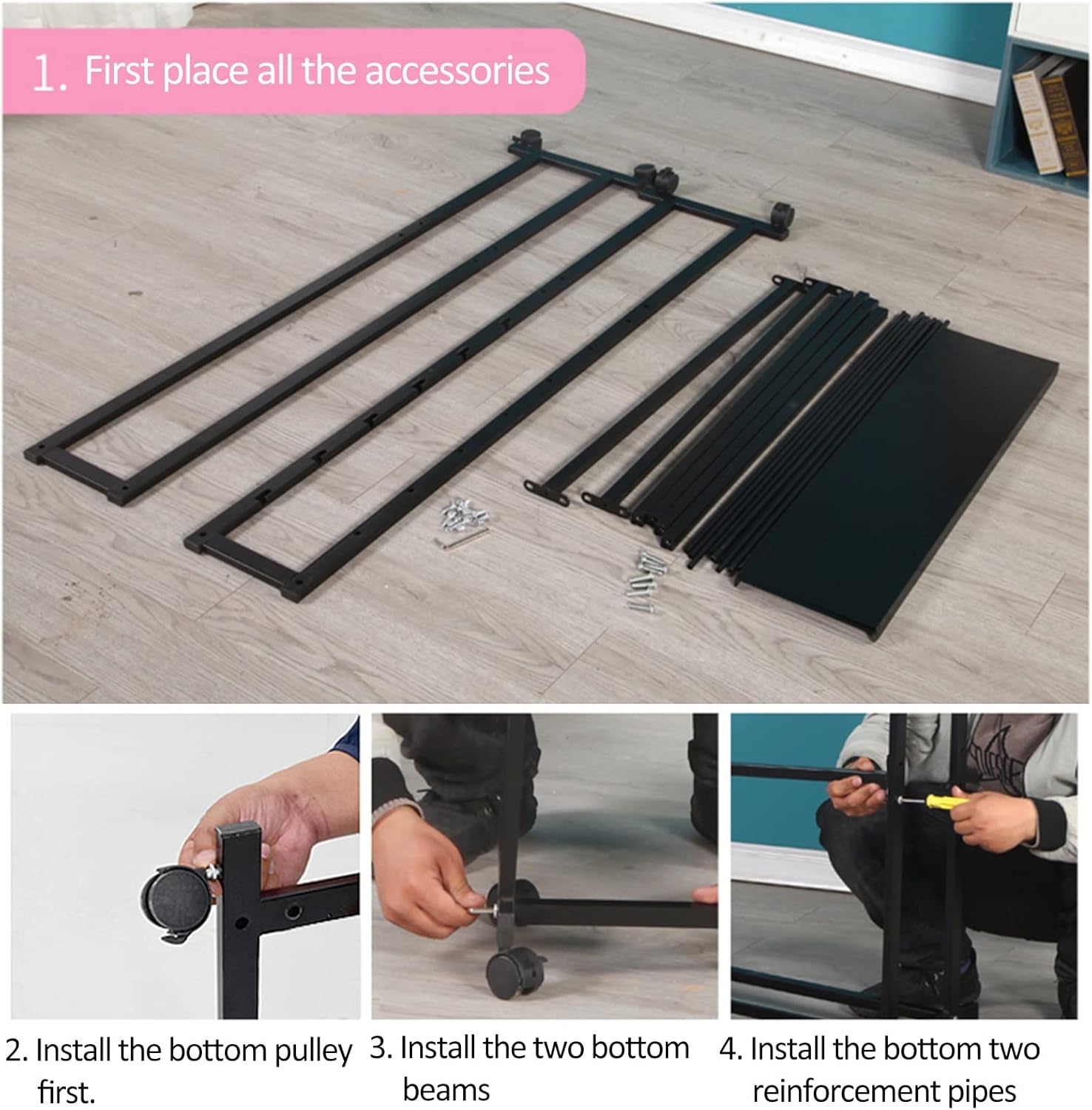 1. First place all the accessories

2. Install the bottom pulley first.

3. Install the two bottom beams

4. Install the bottom two reinforcement pipes