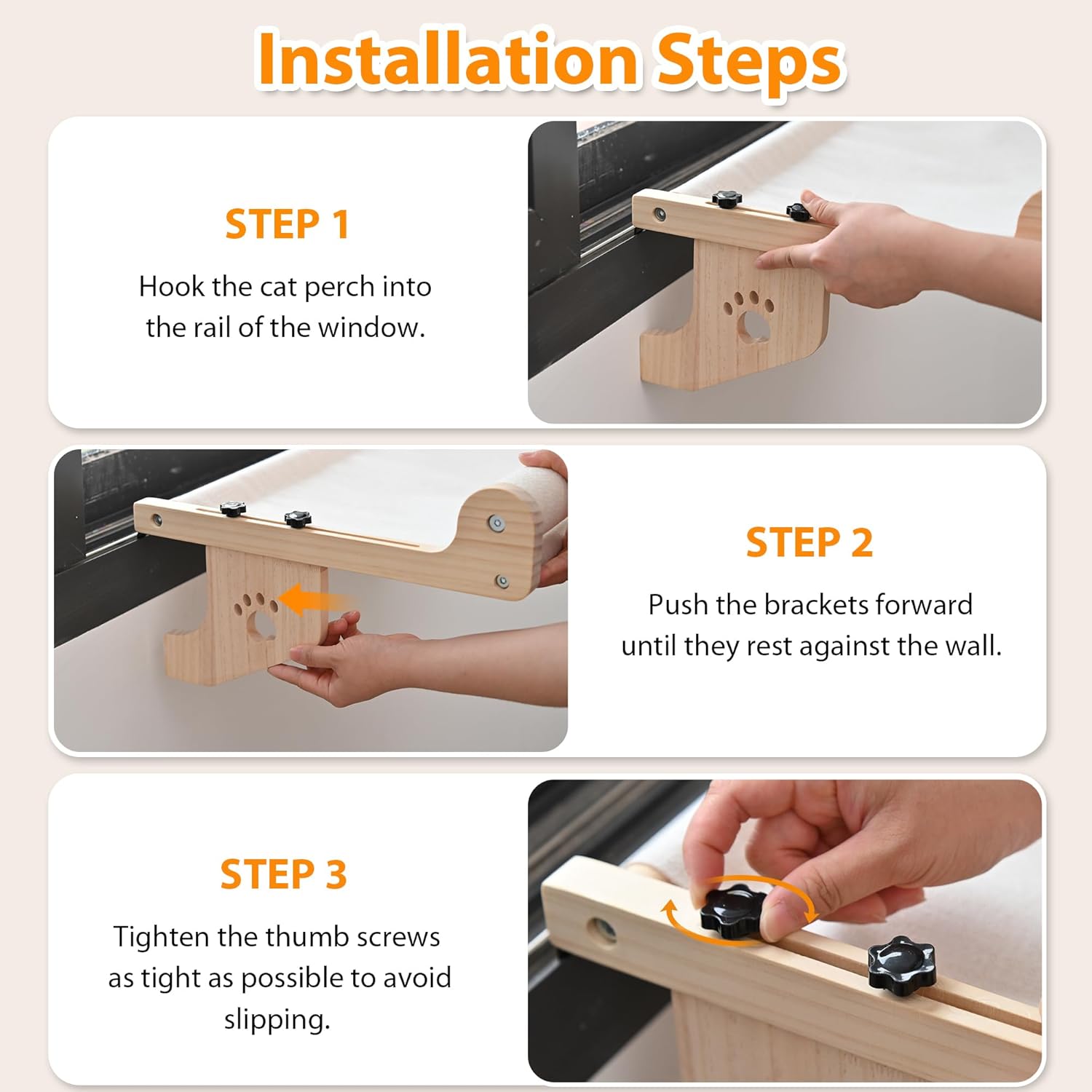 Installation Steps

STEP 1

Hook the cat perch into the rail of the window.

STEP 2

Push the brackets forward until they rest against the wall.

STEP 3

Tighten the thumb screws as tight as possible to avoid slipping.