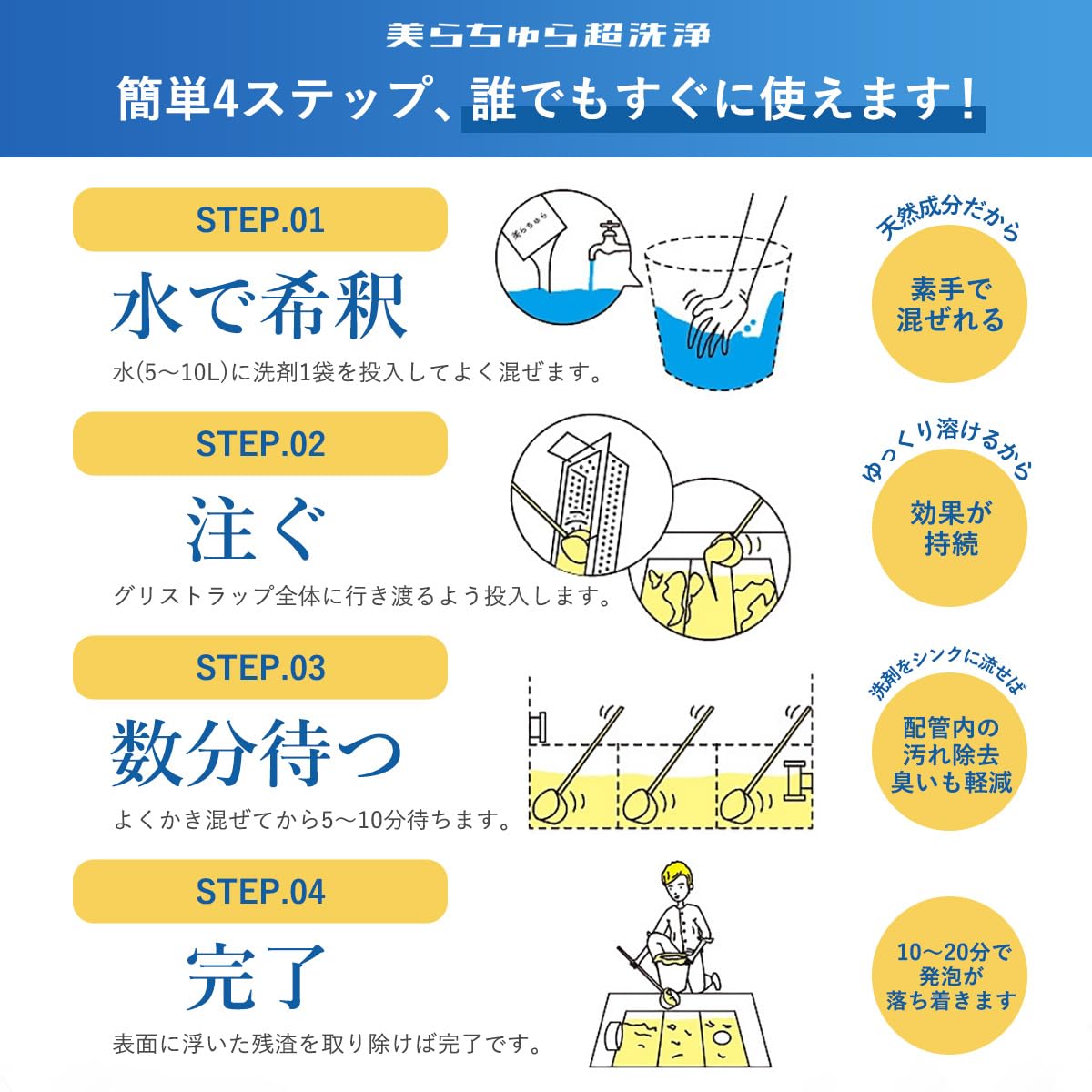 美らちゅら超洗浄

簡単4ステップ、誰でもすぐに使えます！

STEP.01

水で希釈

水(5〜10L)に洗剤1袋を投入してよく混ぜます。

美らちゅら

天然成分だから

素手で混ぜれる

STEP.02

注ぐ

グリストラップ全体に行き渡るよう投入します。

ゆっくり溶けるから

効果が持続

STEP.03

数分待つ

よくかき混ぜてから5〜10分待ちます。

洗剤をシンクに流せば

配管内の汚れ除去臭いも軽減

STEP.04

完了

表面に浮いた残渣を取り除けば完了です。

10〜20分で発泡が落ち着きます