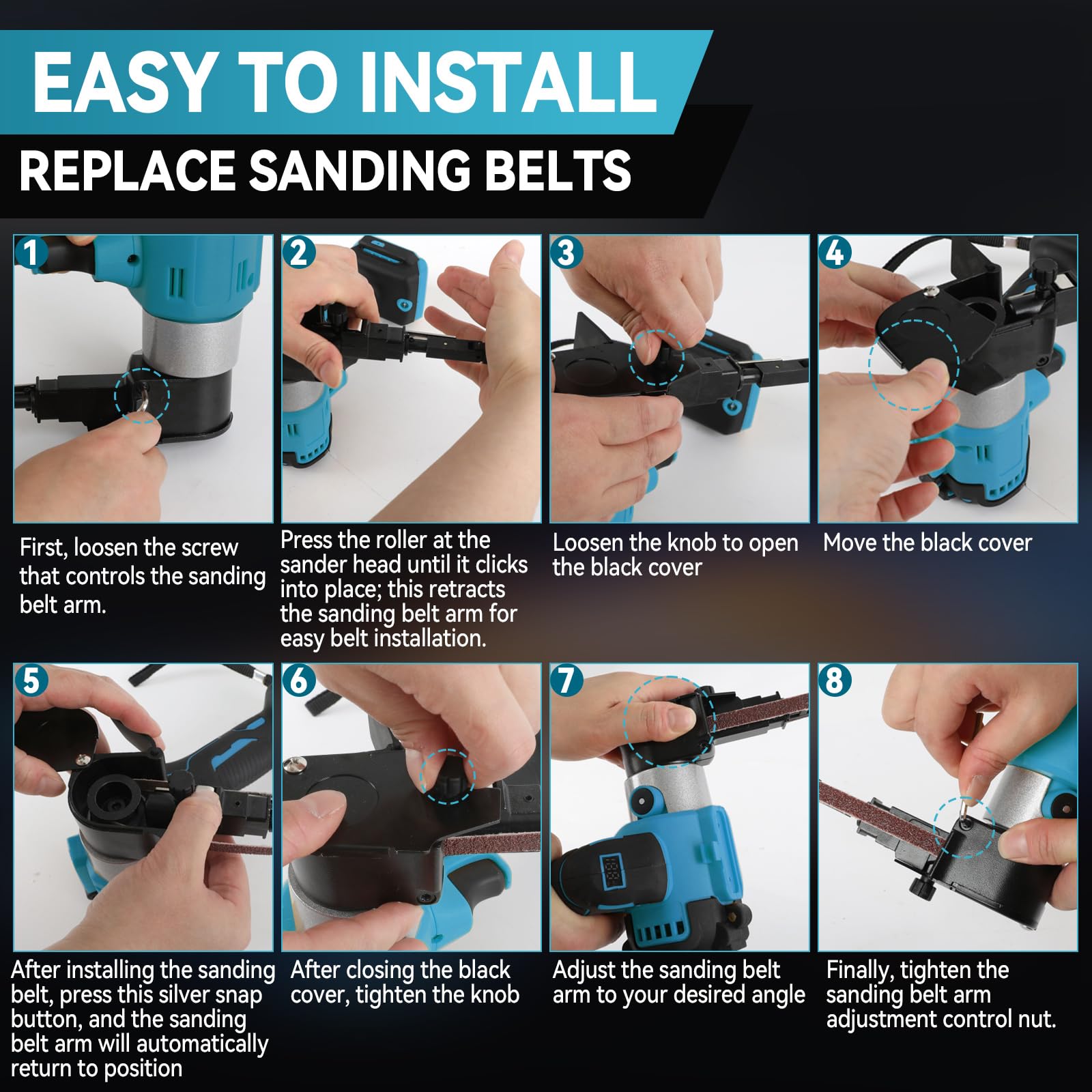 EASY TO INSTALL

REPLACE SANDING BELTS

1

First, loosen the screw that controls the sanding belt arm.

2

Press the roller at the sander head until it clicks into place; this retracts the sanding belt arm for easy belt installation.

3

Loosen the knob to open the black cover

4

Move the black cover

5

After installing the sanding belt, press this silver snap button, and the sanding belt arm will automatically return to position

6

After closing the black cover, tighten the knob

7

Adjust the sanding belt arm to your desired angle

8

Finally, tighten the sanding belt arm adjustment control nut.