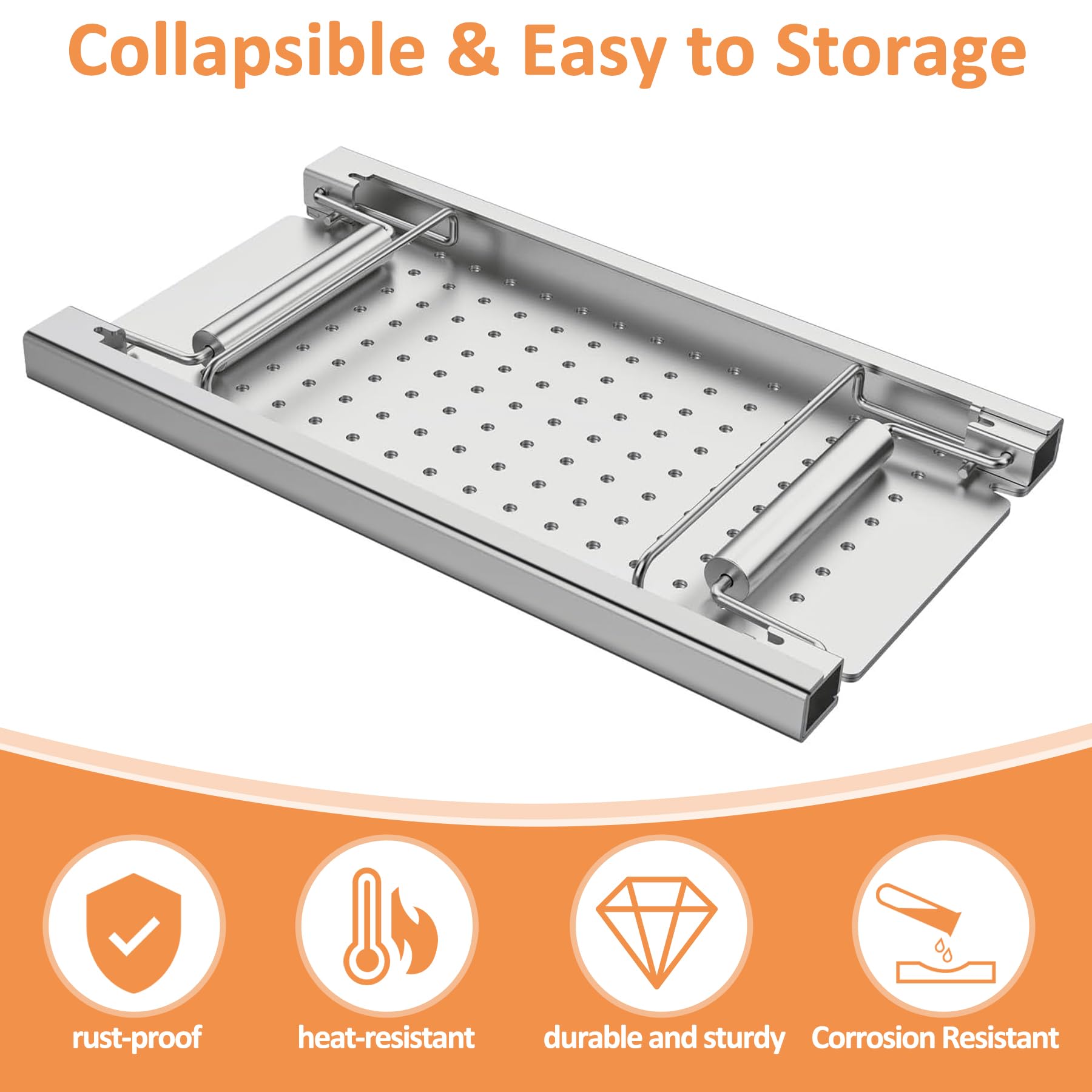 Collapsible & Easy to Storage

rust-proof

heat-resistant

durable and sturdy

Corrosion Resistant