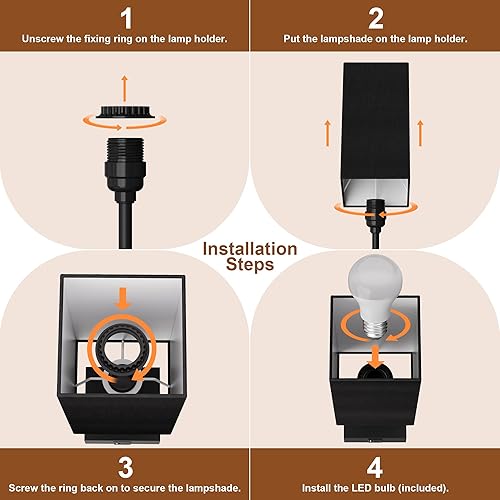 1
Unscrew the fixing ring on the lamp holder.

2
Put the lampshade on the lamp holder.

Installation Steps

3
Screw the ring back on to secure the lampshade.

4
Install the LED bulb (included).